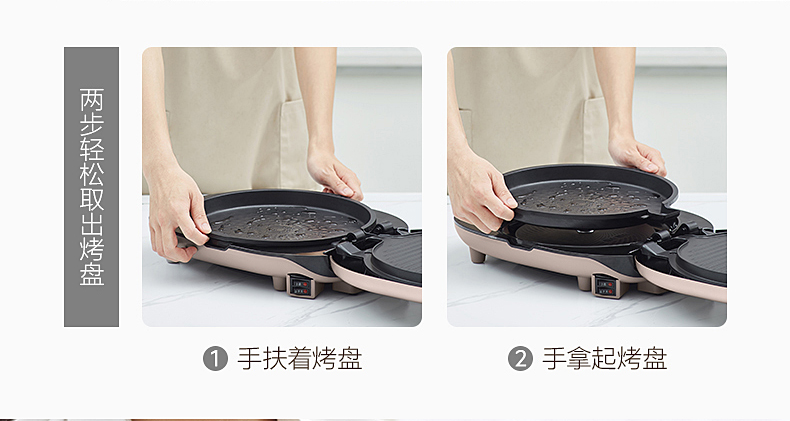 两步轻松取出烤盘

① 手扶着烤盘

② 手拿起烤盘