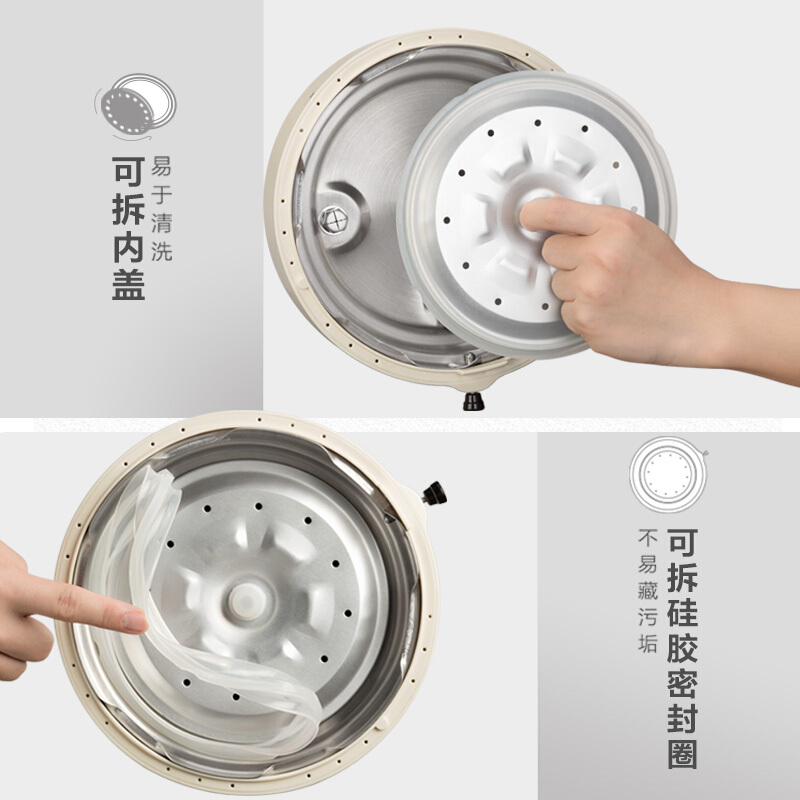 可拆内盖
易于清洗

可拆硅胶密封圈
不易藏污垢