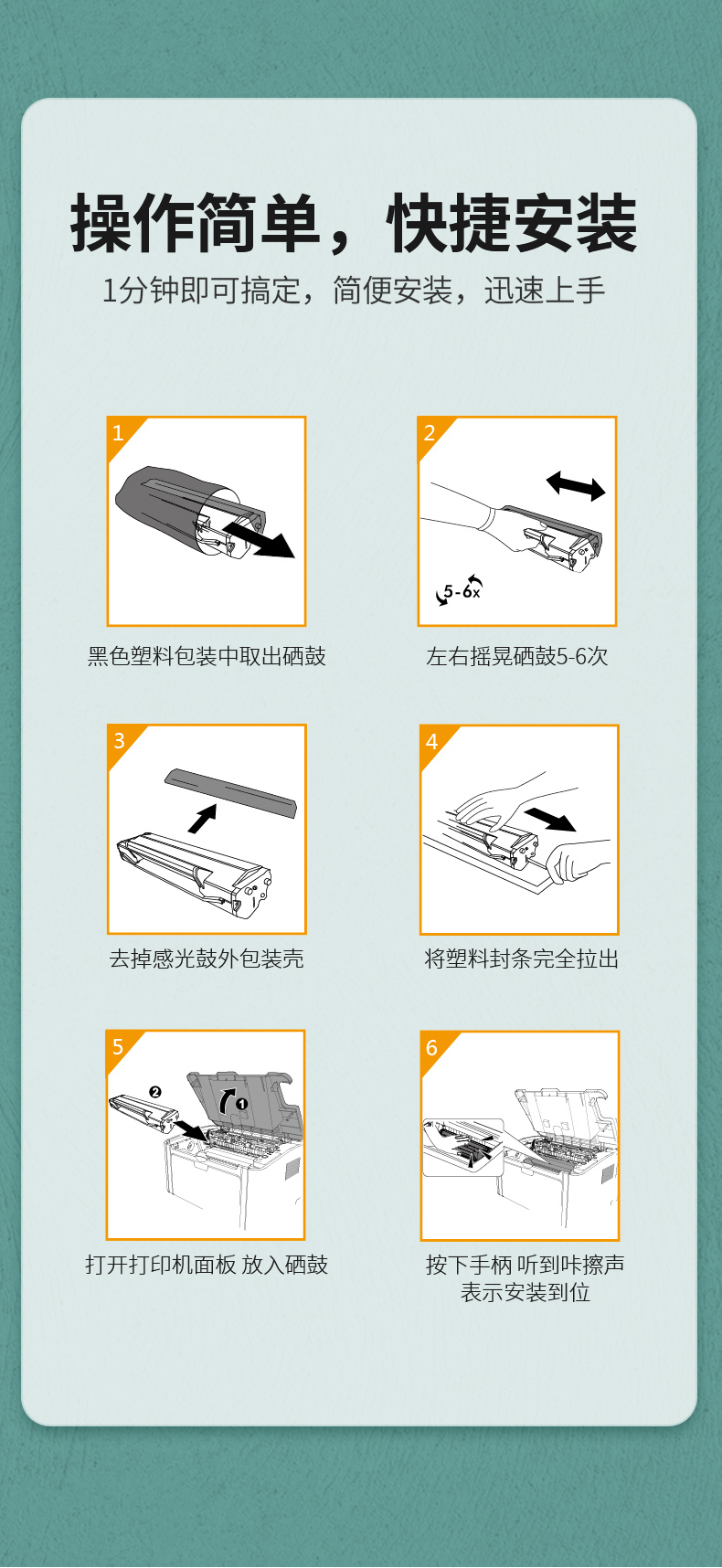 操作简单，快捷安装

1分钟即可搞定，简便安装，迅速上手

1

黑色塑料包装中取出硒鼓

2

5-6x

左右摇晃硒鼓5-6次

3

去掉感光鼓外包装壳

4

将塑料封条完全拉出

5

❷

❶

打开打印机面板 放入硒鼓

6

按下手柄 听到咔擦声 表示安装到位