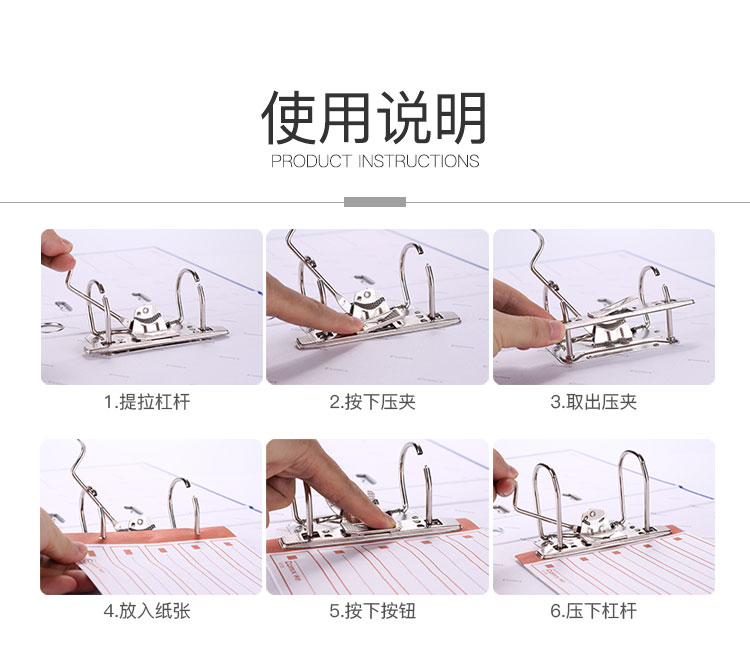 使用说明
PRODUCT INSTRUCTIONS

1.提拉杠杆

2.按下压夹

3.取出压夹

4.放入纸张

5.按下按钮

6.压下杠杆