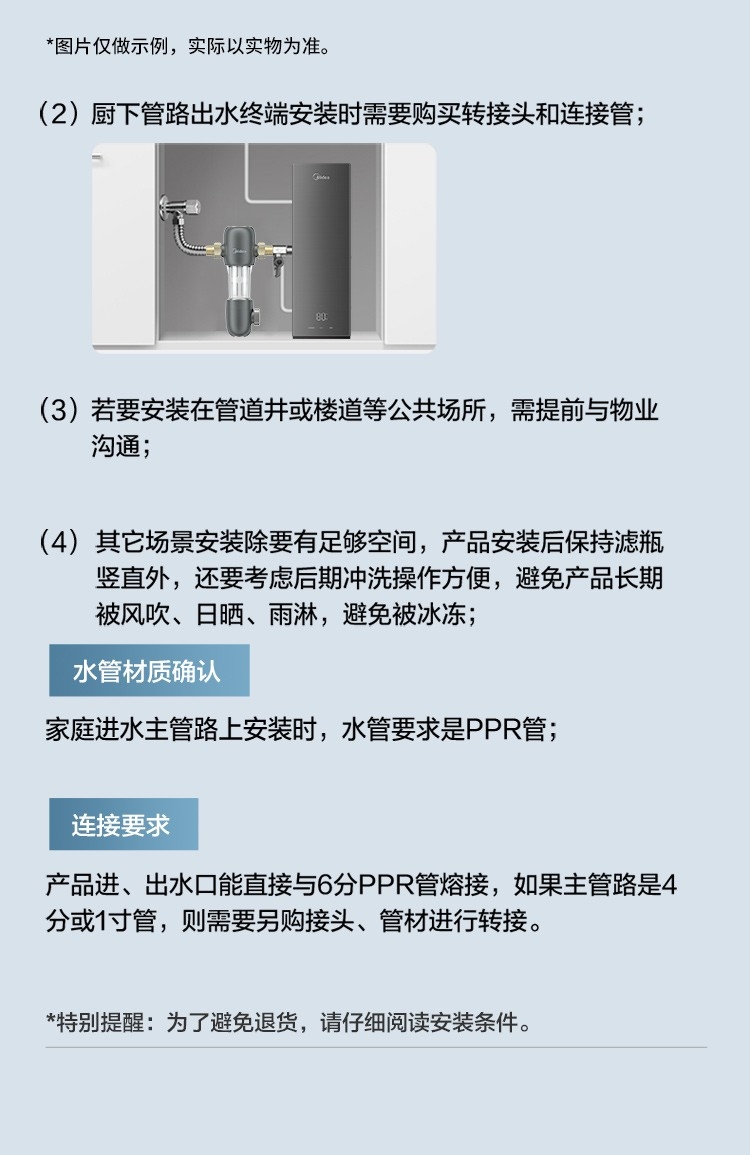 *图片仅做示例，实际以实物为准。

（2）厨下管路出水终端安装时需要购买转接头和连接管；

（3）若要安装在管道井或楼道等公共场所，需提前与物业沟通；

（4）其它场景安装除要有足够空间，产品安装后保持滤瓶竖直外，还要考虑后期冲洗操作方便，避免产品长期被风吹、日晒、雨淋，避免被冰冻；

水管材质确认

家庭进水主管路上安装时，水管要求是PPR管；

连接要求

产品进、出水口能直接与6分PPR管熔接，如果主管路是4分或1寸管，则需要另购接头、管材进行转接。

*特别提醒：为了避免退货，请仔细阅读安装条件。