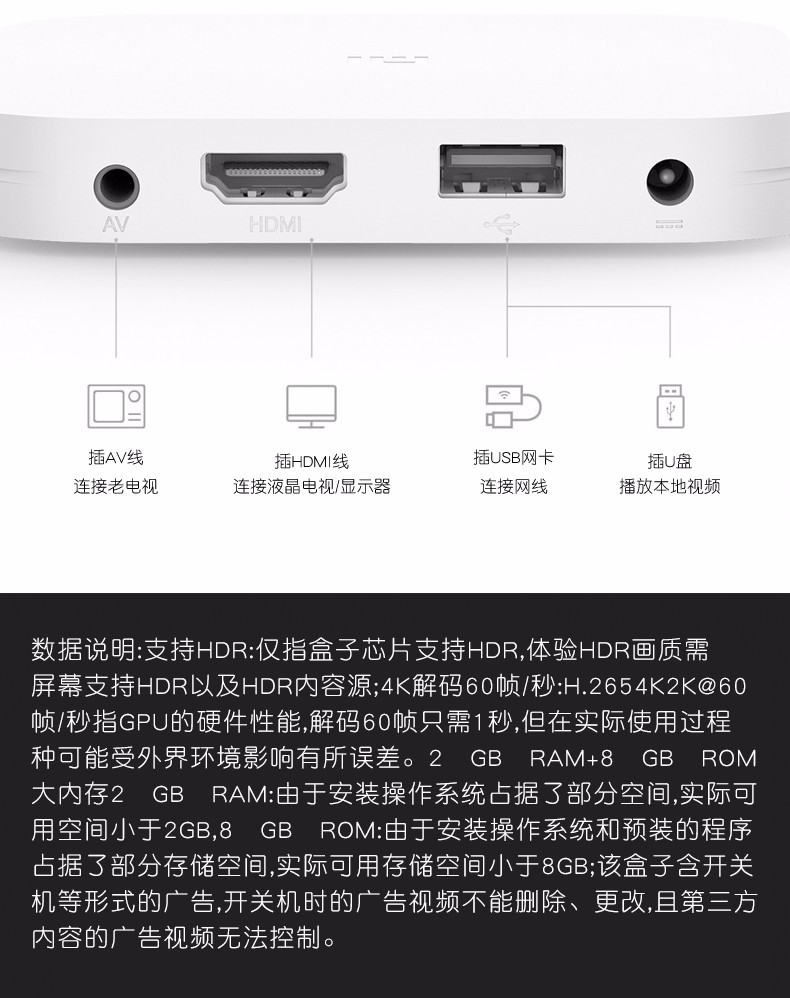 AV HDMI

插AV线
连接老电视

插HDMI线
连接液晶电视/显示器

插USB网卡
连接网线

插U盘
播放本地视频

数据说明:支持HDR:仅指盒子芯片支持HDR,体验HDR画质需屏幕支持HDR以及HDR内容源;4K解码60帧/秒:H.2654K2K@60帧/秒指GPU的硬件性能,解码60帧只需1秒,但在实际使用过程种可能受外界环境影响有所误差。2 GB RAM+8 GB ROM大内存2 GB RAM:由于安装操作系统占据了部分空间,实际可用空间小于2GB,8 GB ROM:由于安装操作系统和预装的程序占据了部分存储空间,实际可用存储空间小于8GB;该盒子含开关机等形式的广告,开关机时的广告视频不能删除、更改,且第三方内容的广告视频无法控制。