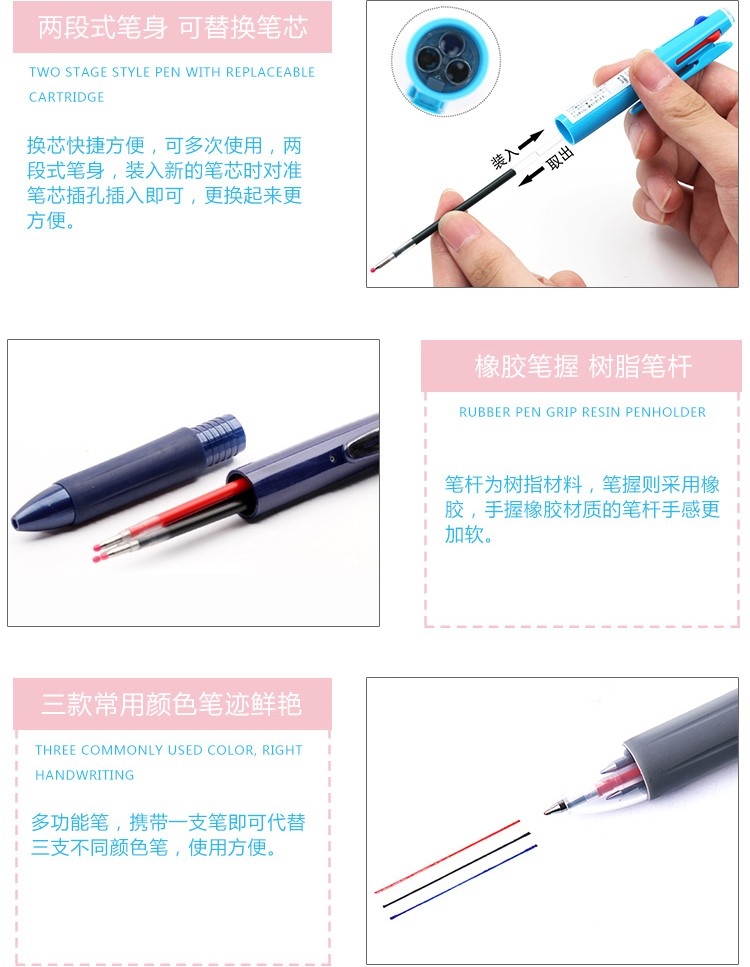 两段式笔身 可替换笔芯

TWO STAGE STYLE PEN WITH REPLACEABLE CARTRIDGE

换芯快捷方便，可多次使用，两段式笔身，装入新的笔芯时对准笔芯插孔插入即可，更换起来更方便。

装入

取出

橡胶笔握 树脂笔杆

RUBBER PEN GRIP RESIN PENHOLDER

笔杆为树指材料，笔握则采用橡胶，手握橡胶材质的笔杆手感更加软。

三款常用颜色笔迹鲜艳

THREE COMMONLY USED COLOR, RIGHT HANDWRITING

多功能笔，携带一支笔即可代替三支不同颜色笔，使用方便。