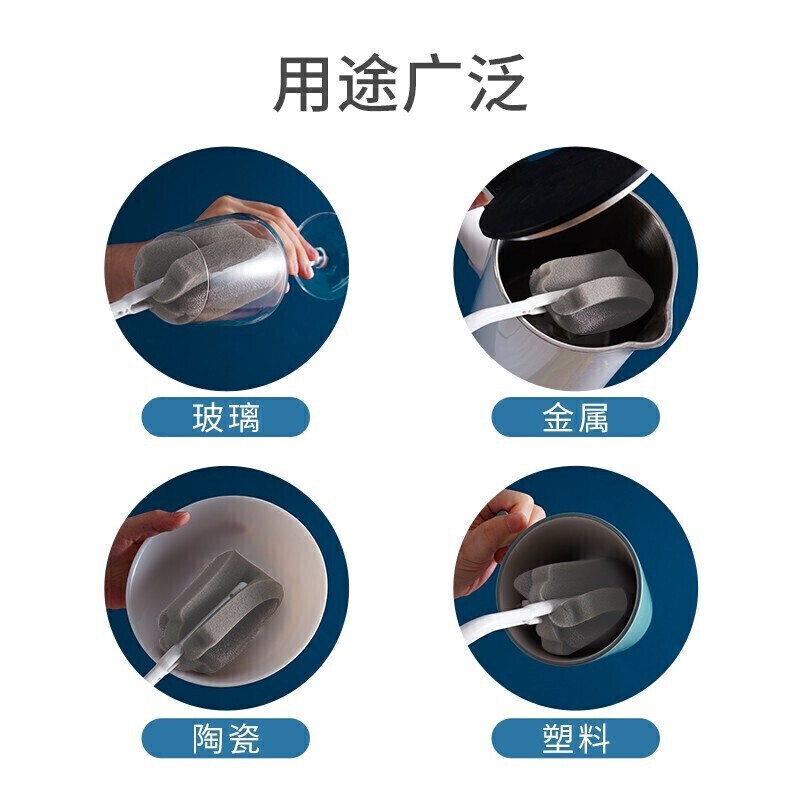 用途广泛

玻璃

金属

陶瓷

塑料