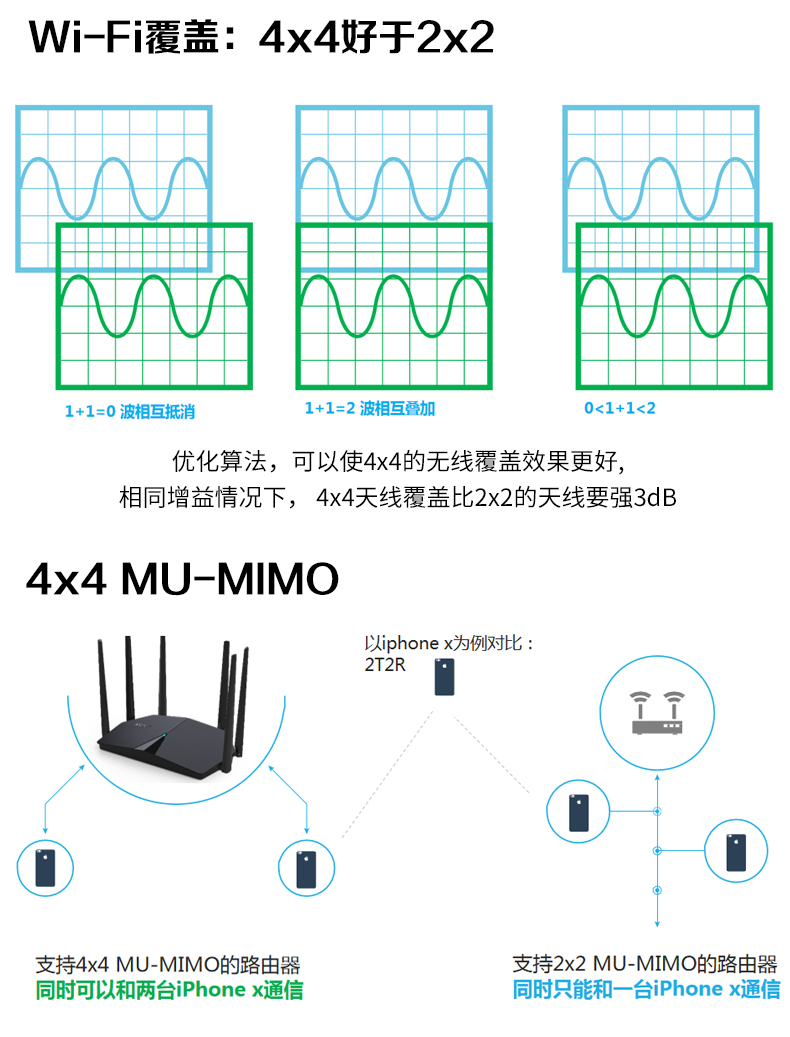 Wi-Fi覆盖：4x4好于2x2

1+1=0 波相互抵消

1+1=2 波相互叠加

0<1+1<2

优化算法，可以使4x4的无线覆盖效果更好，
相同增益情况下， 4x4天线覆盖比2x2的天线要强3dB

4x4 MU-MIMO

以iphone x为例对比：
2T2R

支持4x4 MU-MIMO的路由器
同时可以和两台iPhone x通信

支持2x2 MU-MIMO的路由器
同时只能和一台iPhone x通信