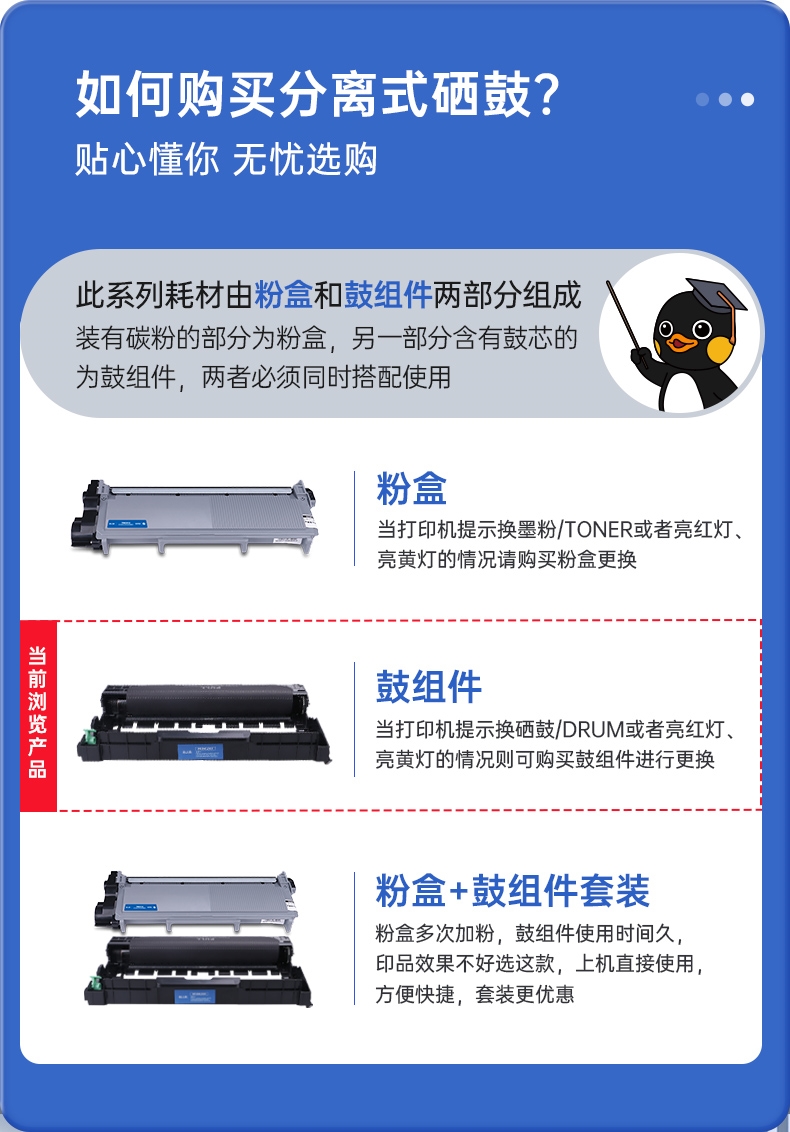 如何购买分离式硒鼓?

贴心懂你 无忧选购

此系列耗材由粉盒和鼓组件两部分组成

装有碳粉的部分为粉盒，另一部分含有鼓芯的为鼓组件，两者必须同时搭配使用

粉盒

当打印机提示换墨粉/TONER或者亮红灯、亮黄灯的情况请购买粉盒更换

当前浏览产品

鼓组件

当打印机提示换硒鼓/DRUM或者亮红灯、亮黄灯的情况则可购买鼓组件进行更换

粉盒+鼓组件套装

粉盒多次加粉，鼓组件使用时间久，印品效果不好选这款，上机直接使用，方便快捷，套装更优惠