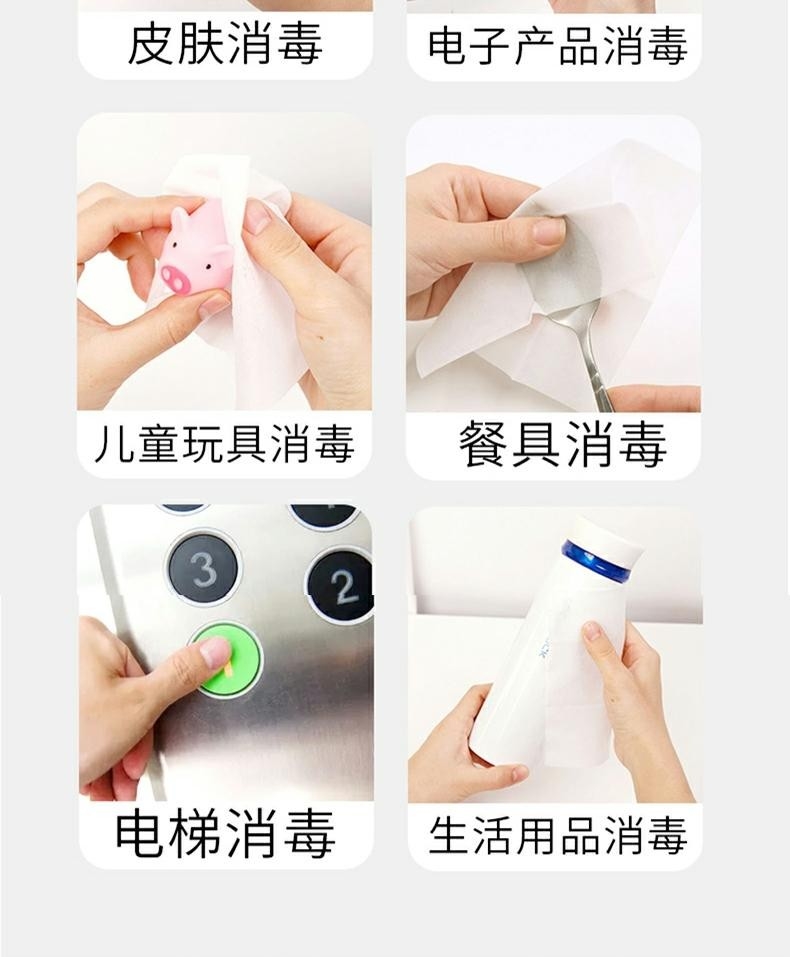 皮肤消毒

电子产品消毒

儿童玩具消毒

餐具消毒

3

2

电梯消毒

生活用品消毒