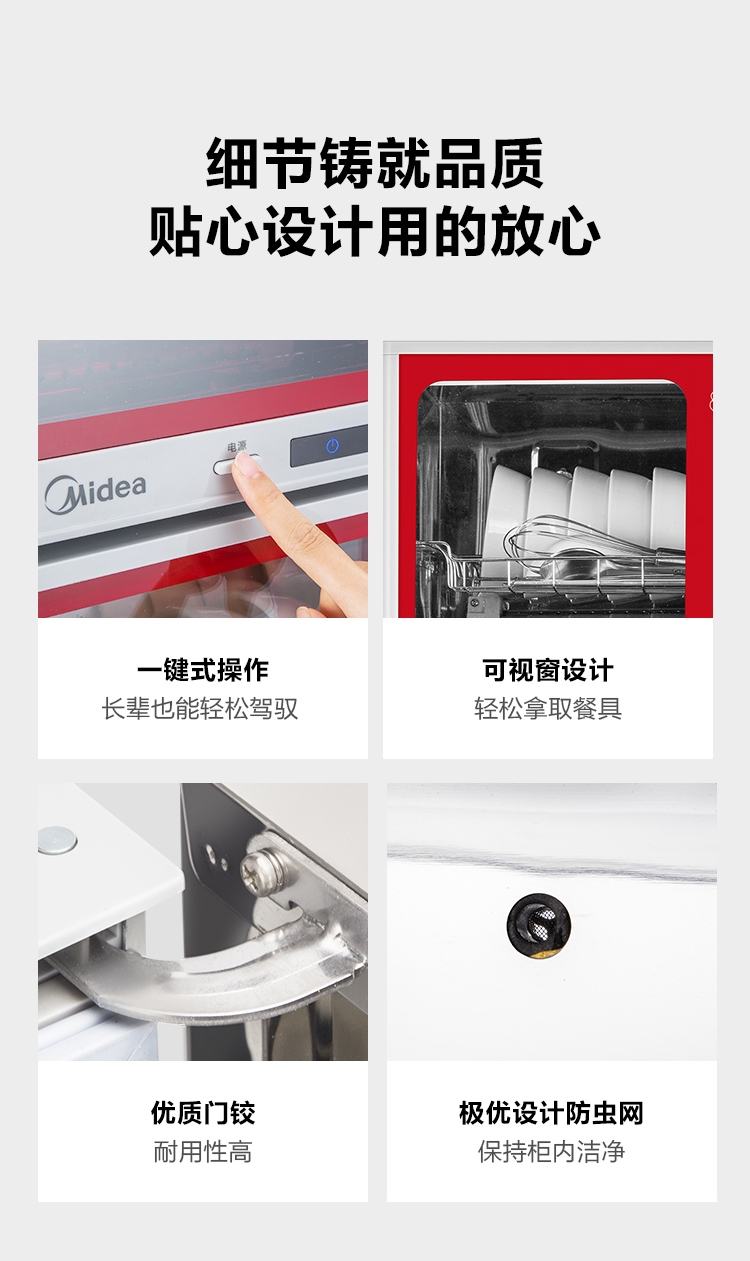 细节铸就品质
贴心设计用的放心

电源
Midea

一键式操作
长辈也能轻松驾驭

可视窗设计
轻松拿取餐具

优质门铰
耐用性高

极优设计防虫网
保持柜内洁净