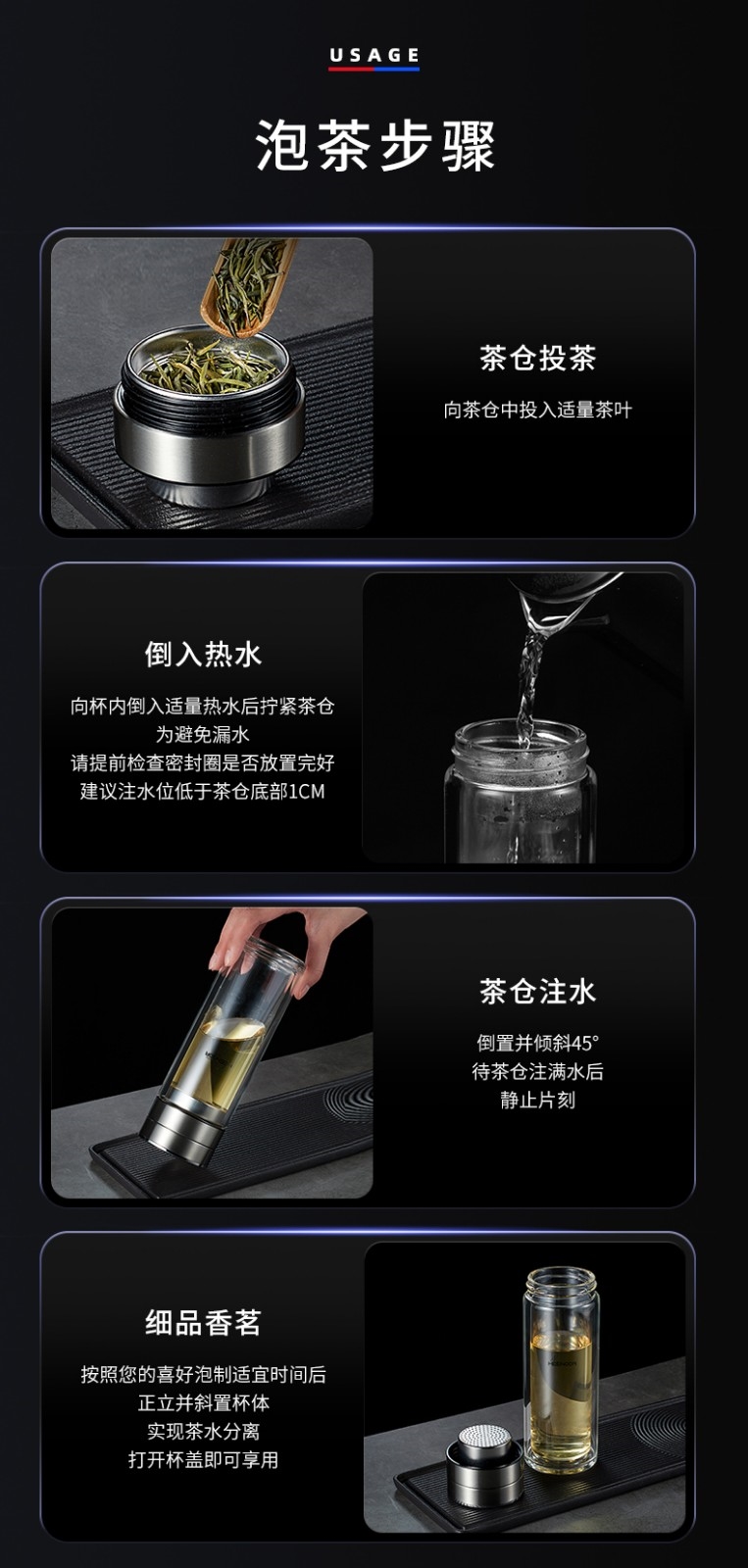 USAGE

泡茶步骤

茶仓投茶

向茶仓中投入适量茶叶

倒入热水

向杯内倒入适量热水后拧紧茶仓
为避免漏水
请提前检查密封圈是否放置完好
建议注水位低于茶仓底部1CM

茶仓注水

倒置并倾斜45°
待茶仓注满水后
静止片刻

细品香茗

按照您的喜好泡制适宜时间后
正立并斜置杯体
实现茶水分离
打开杯盖即可享用