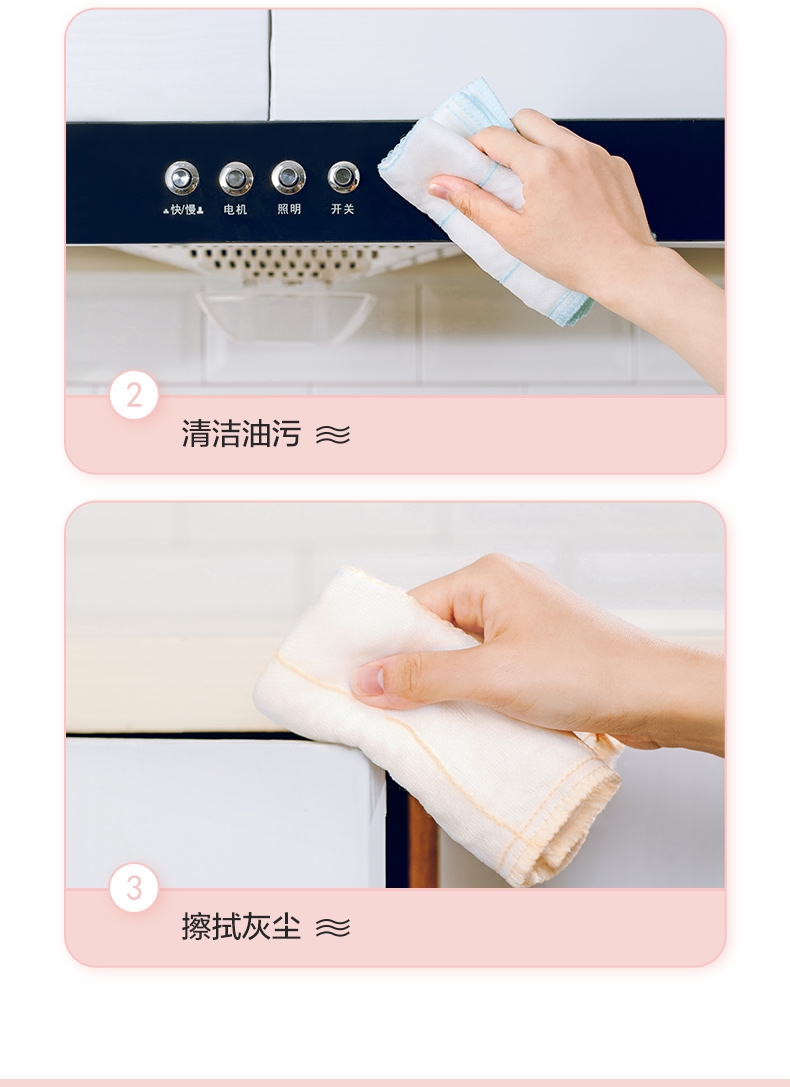 快/慢 电机 照明 开关

2

清洁油污 ≋

3

擦拭灰尘 ≋