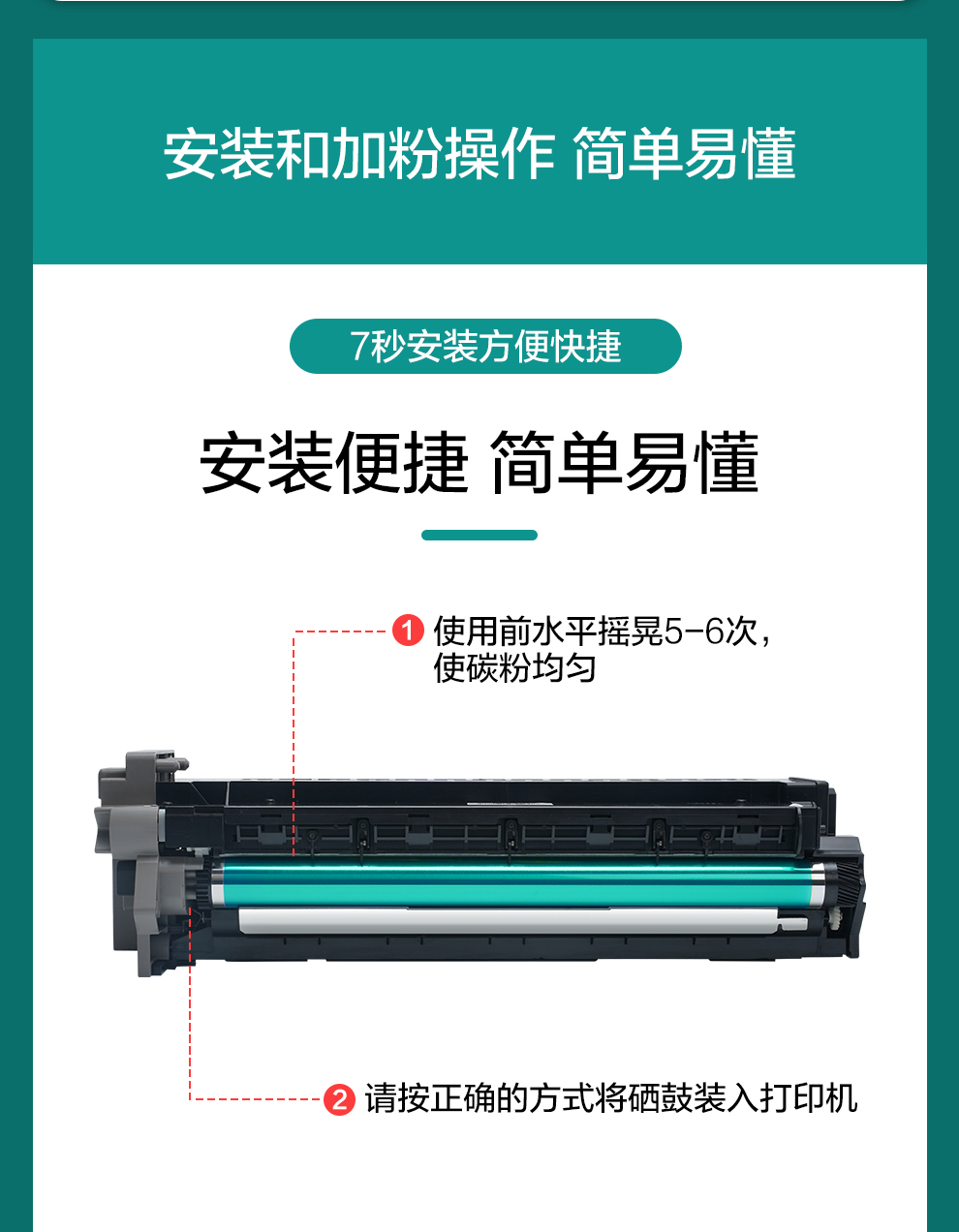 安装和加粉操作 简单易懂

7秒安装方便快捷

安装便捷 简单易懂

1 使用前水平摇晃5-6次，使碳粉均匀

2 请按正确的方式将硒鼓装入打印机