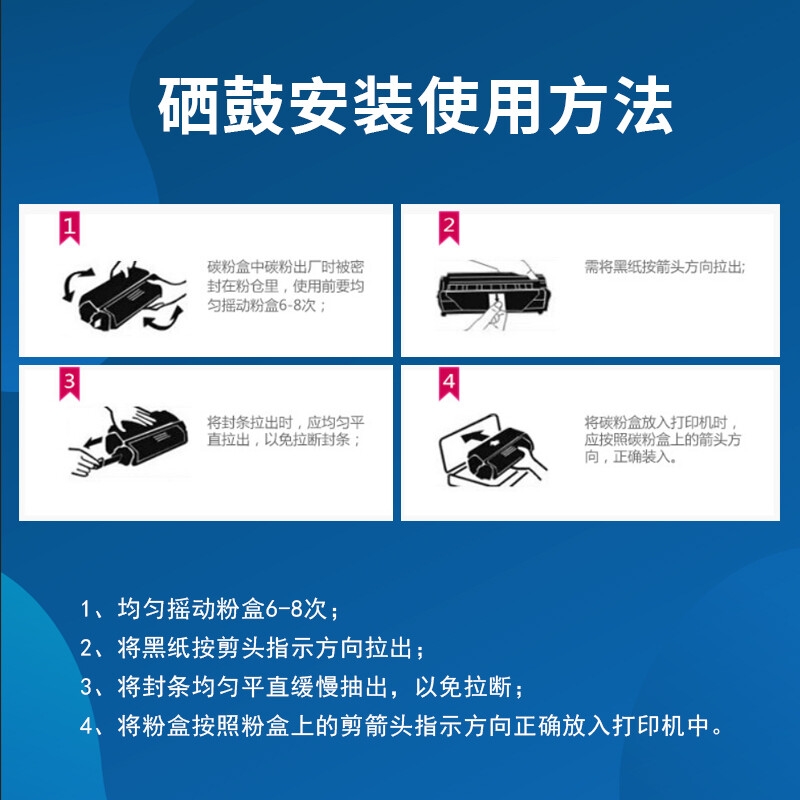 硒鼓安装使用方法

1

碳粉盒中碳粉出厂时被密封在粉仓里，使用前要均匀摇动粉盒6-8次；

2

需将黑纸按箭头方向拉出;

3

将封条拉出时，应均匀平直拉出，以免拉断封条；

4

将碳粉盒放入打印机时，应按照碳粉盒上的箭头方向，正确装入。

1、均匀摇动粉盒6-8次；
2、将黑纸按剪头指示方向拉出；
3、将封条均匀平直缓慢抽出，以免拉断；
4、将粉盒按照粉盒上的剪箭头指示方向正确放入打印机中。