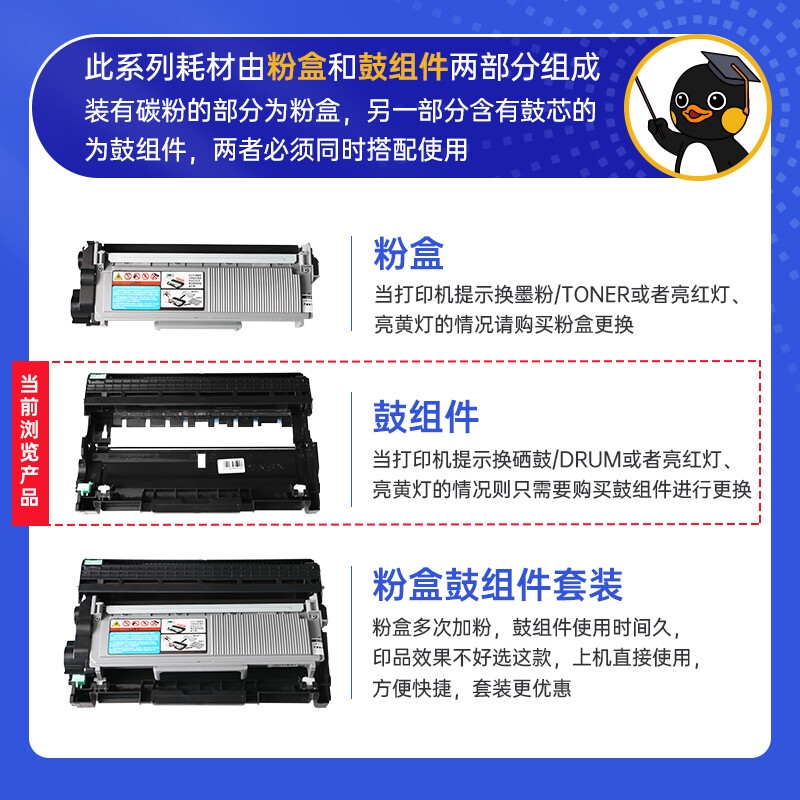 此系列耗材由粉盒和鼓组件两部分组成
装有碳粉的部分为粉盒，另一部分含有鼓芯的为鼓组件，两者必须同时搭配使用

粉盒
当打印机提示换墨粉/TONER或者亮红灯、亮黄灯的情况请购买粉盒更换

当前浏览产品

鼓组件
当打印机提示换硒鼓/DRUM或者亮红灯、亮黄灯的情况则只需要购买鼓组件进行更换

粉盒鼓组件套装
粉盒多次加粉，鼓组件使用时间久，印品效果不好选这款，上机直接使用，方便快捷，套装更优惠