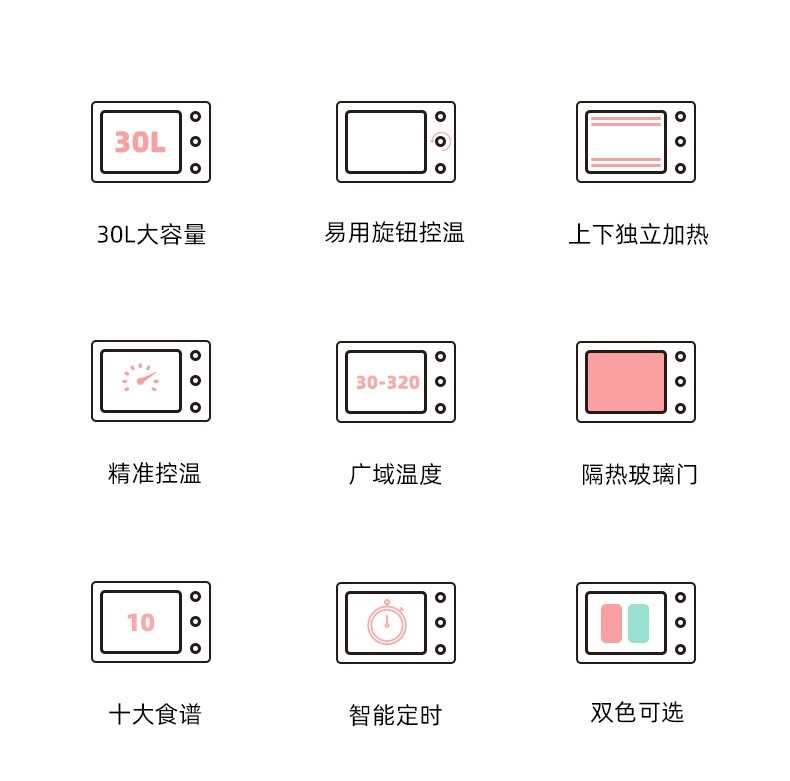 30L

30L大容量

易用旋钮控温

上下独立加热

精准控温

30-320

广域温度

隔热玻璃门

10

十大食谱

智能定时

双色可选