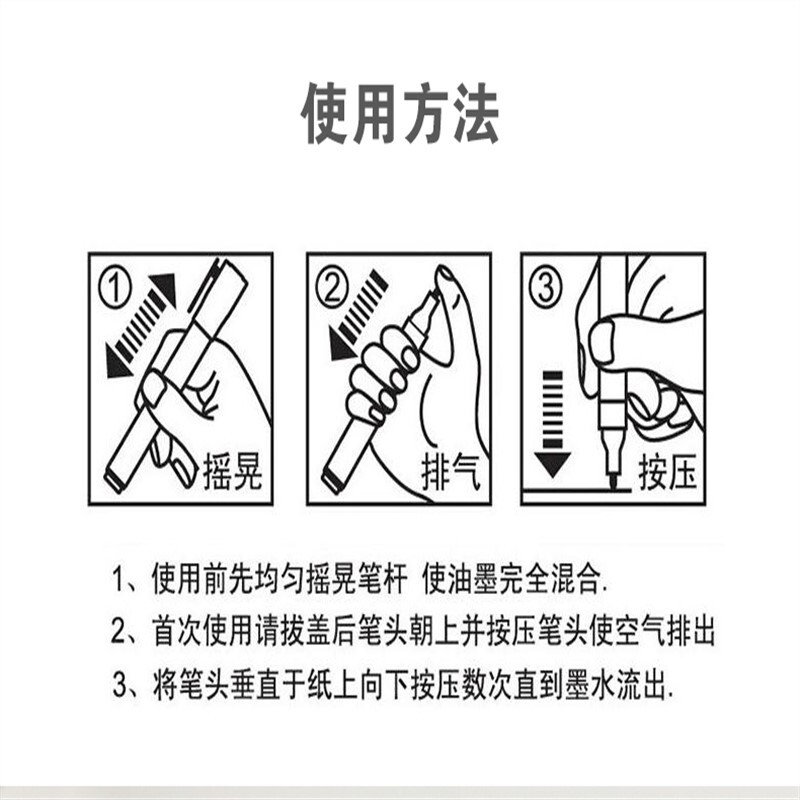 使用方法

①
摇晃

②
排气

③
按压

1、使用前先均匀摇晃笔杆 使油墨完全混合.

2、首次使用请拔盖后笔头朝上并按压笔头使空气排出

3、将笔头垂直于纸上向下按压数次直到墨水流出.