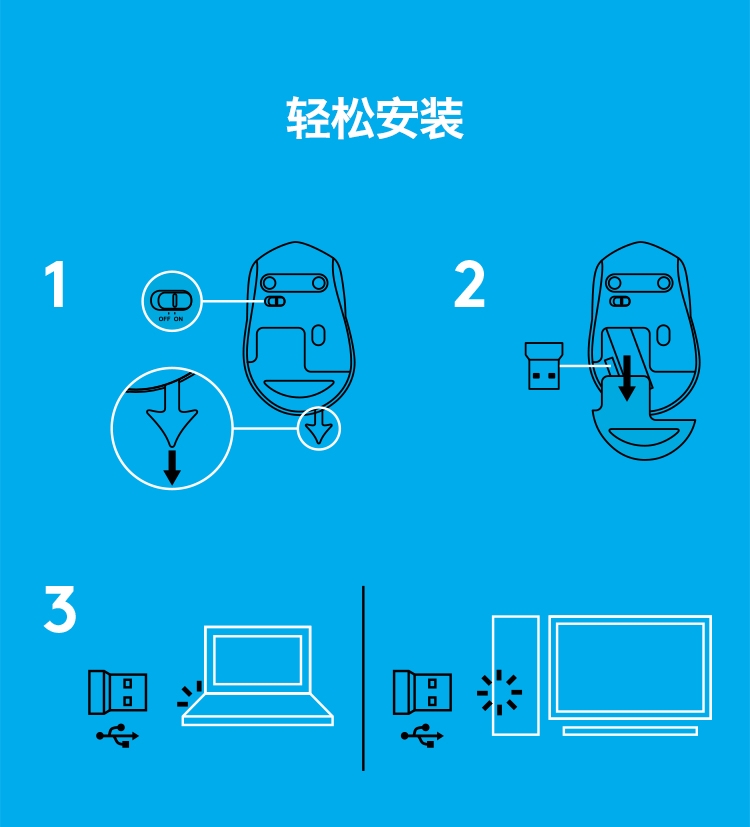 轻松安装

1

OFF ON

2

3