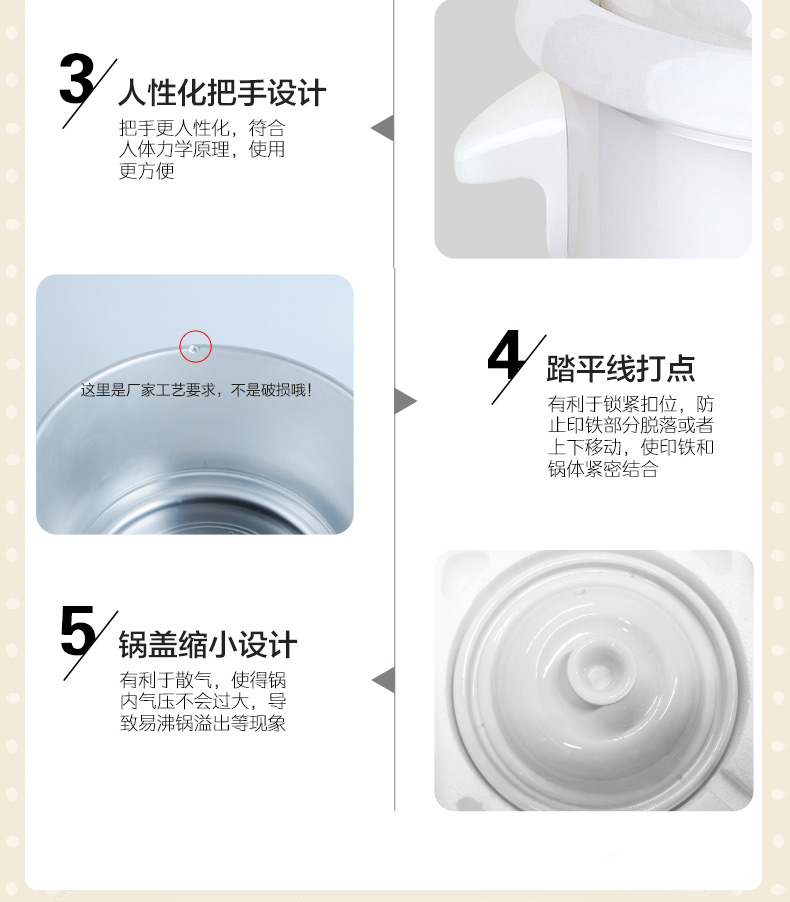 3 人性化把手设计

把手更人性化，符合人体力学原理，使用更方便

这里是厂家工艺要求，不是破损哦！

4 踏平线打点

有利于锁紧扣位，防止印铁部分脱落或者上下移动，使印铁和锅体紧密结合

5 锅盖缩小设计

有利于散气，使得锅内气压不会过大，导致易沸锅溢出等现象