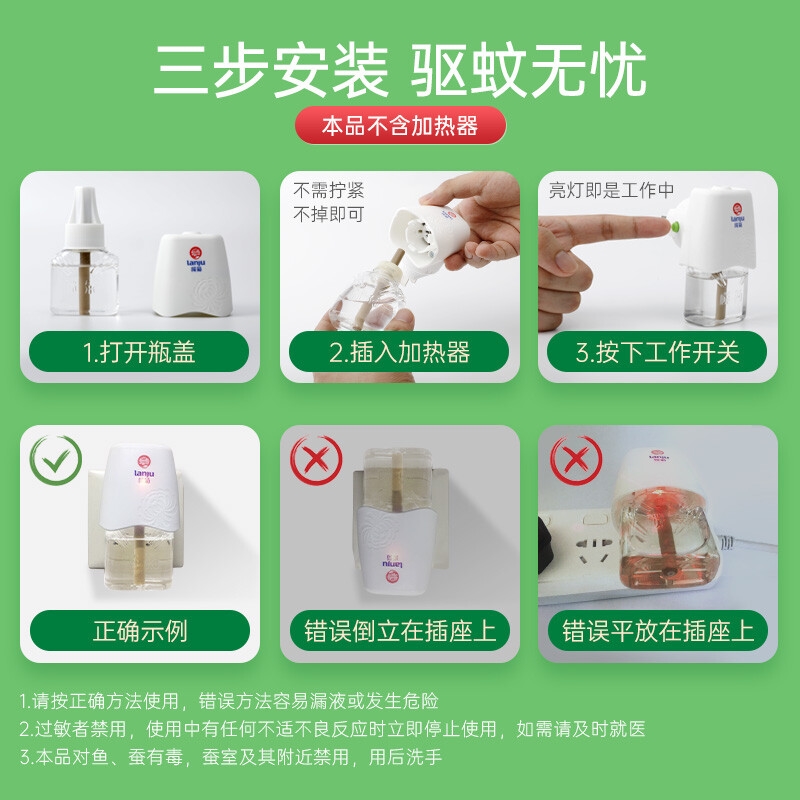 三步安装 驱蚊无忧

本品不含加热器

lanju

1.打开瓶盖

不需拧紧
不掉即可

2.插入加热器

亮灯即是工作中

lanju

3.按下工作开关

lanju

正确示例

lanju

错误倒立在插座上

错误平放在插座上

1.请按正确方法使用，错误方法容易漏液或发生危险
2.过敏者禁用，使用中有任何不适不良反应时立即停止使用，如需请及时就医
3.本品对鱼、蚕有毒，蚕室及其附近禁用，用后洗手