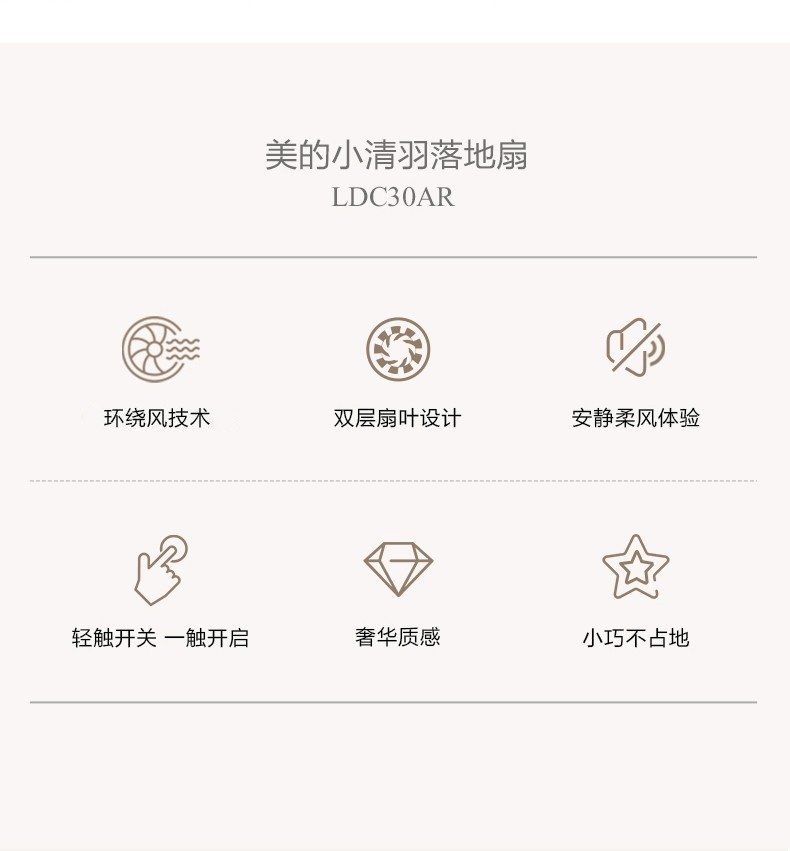 美的小清羽落地扇
LDC30AR

环绕风技术

双层扇叶设计

安静柔风体验

轻触开关 一触开启

奢华质感

小巧不占地