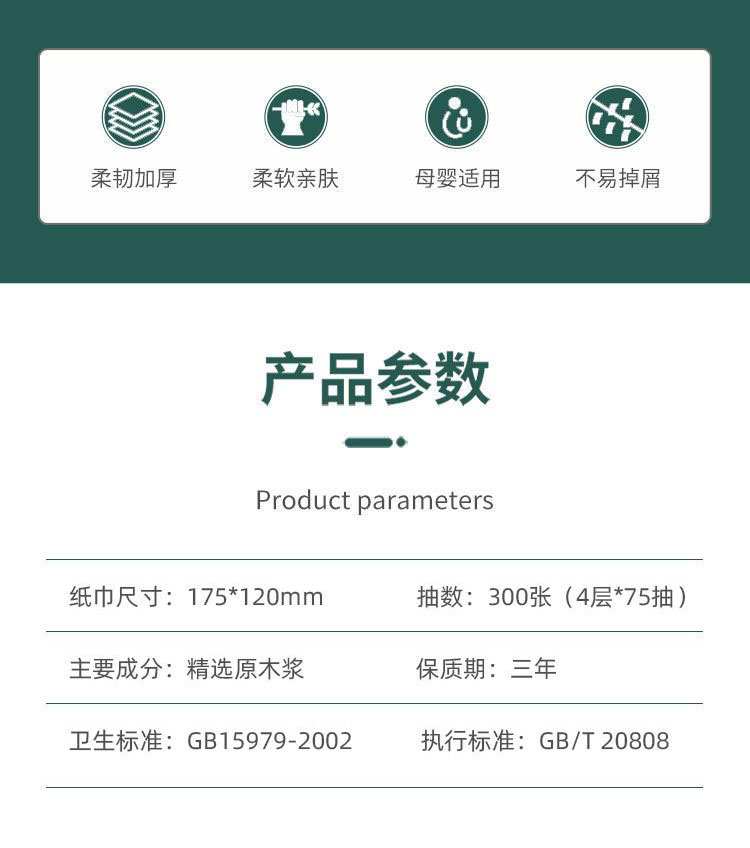 柔韧加厚 柔软亲肤 母婴适用 不易掉屑

产品参数

Product parameters

纸巾尺寸：175*120mm 抽数：300张（4层*75抽）

主要成分：精选原木浆 保质期：三年

卫生标准：GB15979-2002 执行标准：GB/T 20808