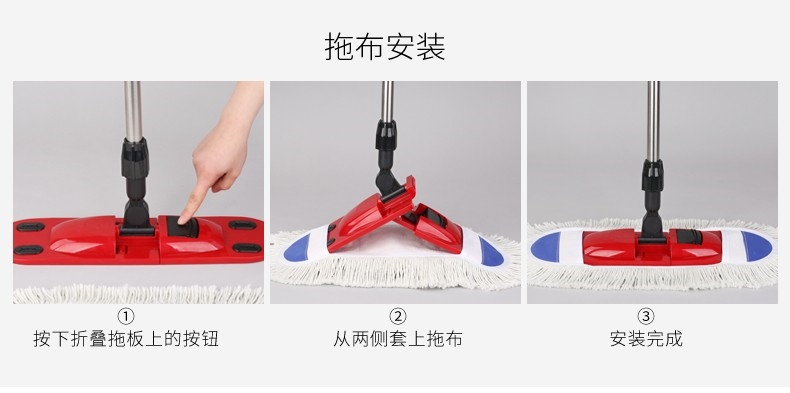 拖布安装

①
按下折叠拖板上的按钮

②
从两侧套上拖布

③
安装完成