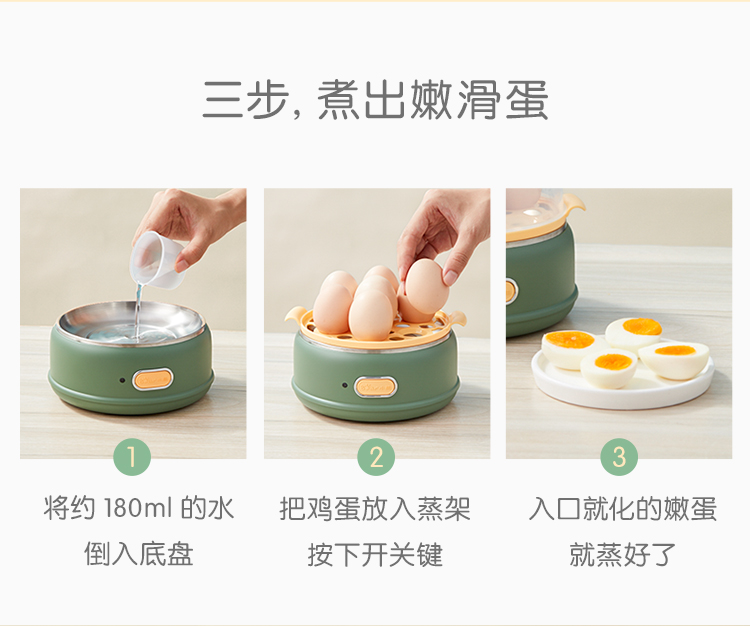 三步, 煮出嫩滑蛋

1
将约 180ml 的水
倒入底盘

2
把鸡蛋放入蒸架
按下开关键

3
入口就化的嫩蛋
就蒸好了