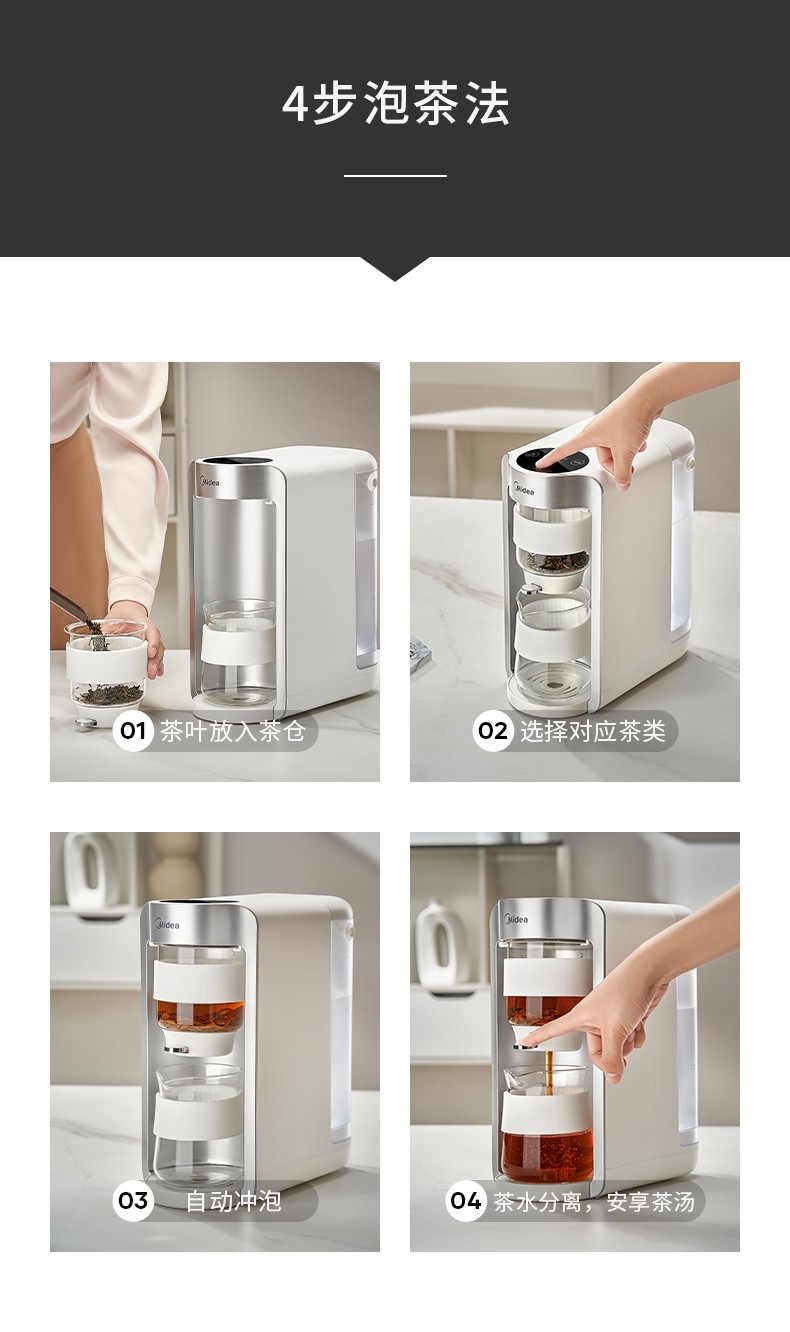 4步泡茶法

Midea

01 茶叶放入茶仓

Midea

02 选择对应茶类

Midea

03 自动冲泡

Midea

04 茶水分离，安享茶汤