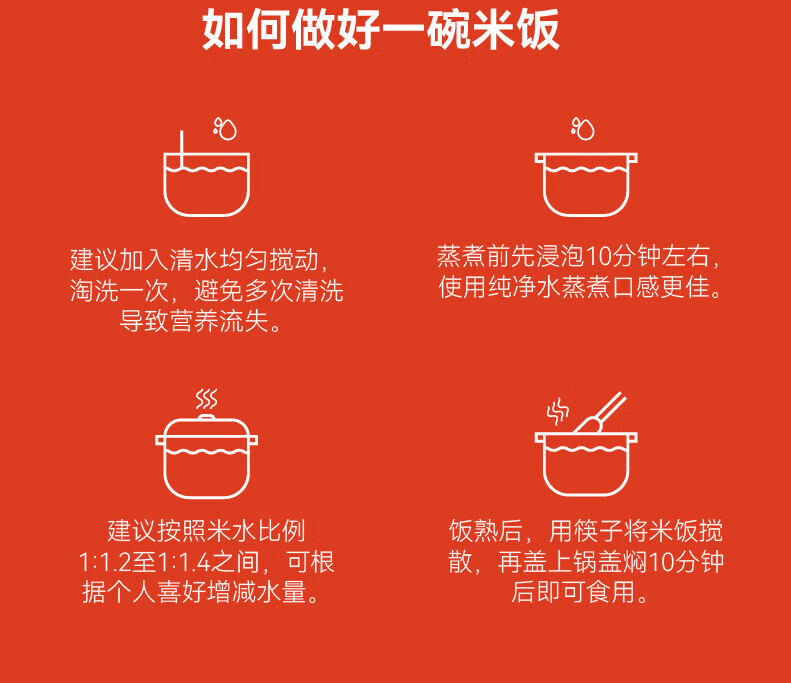 如何做好一碗米饭

建议加入清水均匀搅动，淘洗一次，避免多次清洗导致营养流失。

蒸煮前先浸泡10分钟左右，使用纯净水蒸煮口感更佳。

建议按照米水比例1:1.2至1:1.4之间，可根据个人喜好增减水量。

饭熟后，用筷子将米饭搅散，再盖上锅盖焖10分钟后即可食用。