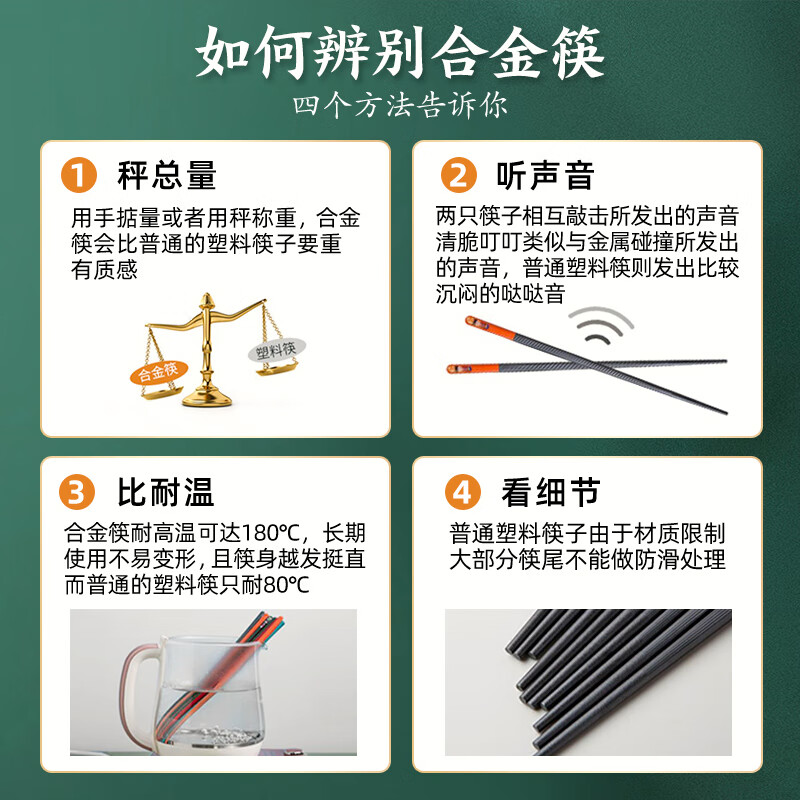 如何辨别合金筷
四个方法告诉你

1 秤总量
用手掂量或者用秤称重，合金筷会比普通的塑料筷子要重有质感

合金筷
塑料筷

2 听声音
两只筷子相互敲击所发出的声音清脆叮叮类似与金属碰撞所发出的声音，普通塑料筷则发出比较沉闷的哒哒音

3 比耐温
合金筷耐高温可达180℃，长期使用不易变形，且筷身越发挺直而普通的塑料筷只耐80℃

4 看细节
普通塑料筷子由于材质限制大部分筷尾不能做防滑处理