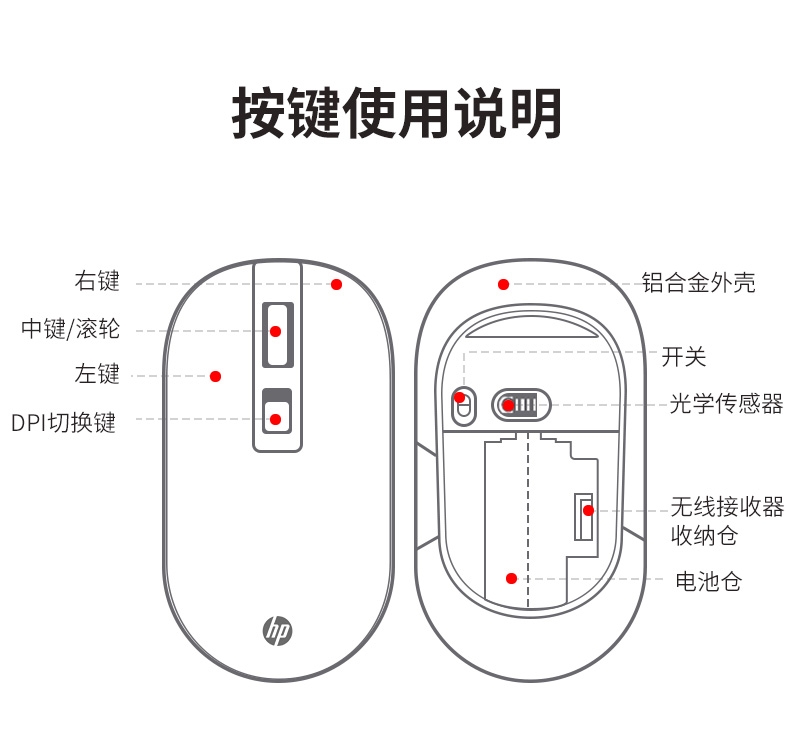 按键使用说明

右键

中键/滚轮

左键

DPI切换键

hp

铝合金外壳

开关

光学传感器

无线接收器收纳仓

电池仓