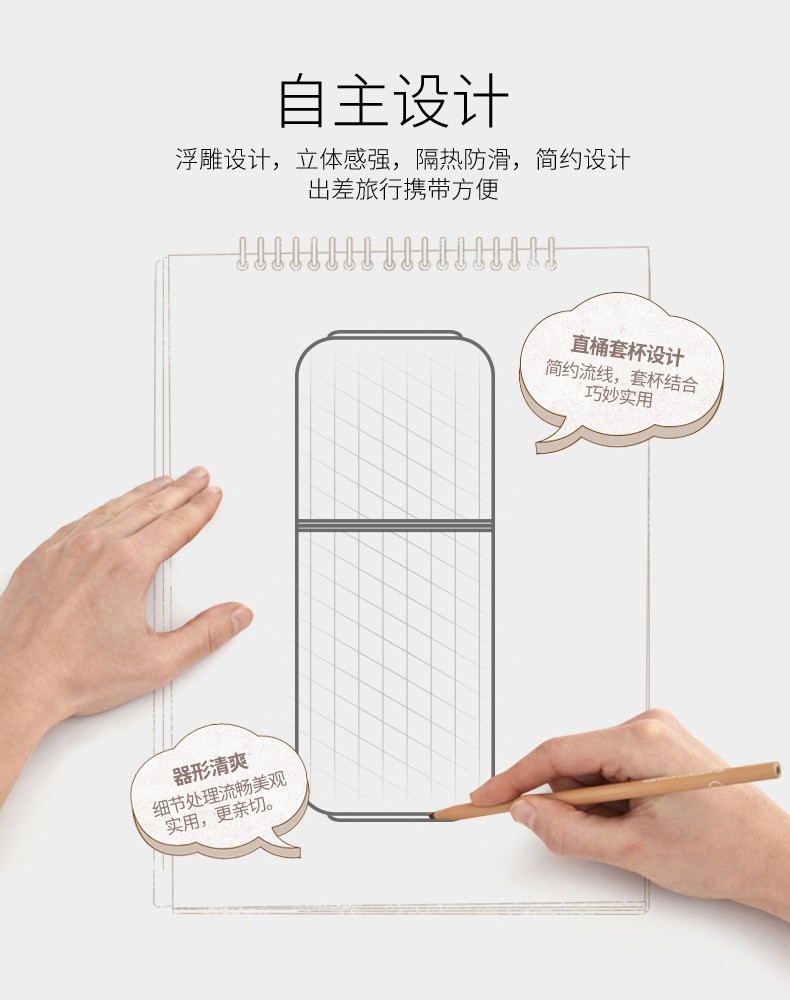 自主设计

浮雕设计，立体感强，隔热防滑，简约设计
出差旅行携带方便

直桶套杯设计
简约流线，套杯结合
巧妙实用

器形清爽
细节处理流畅美观
实用，更亲切。