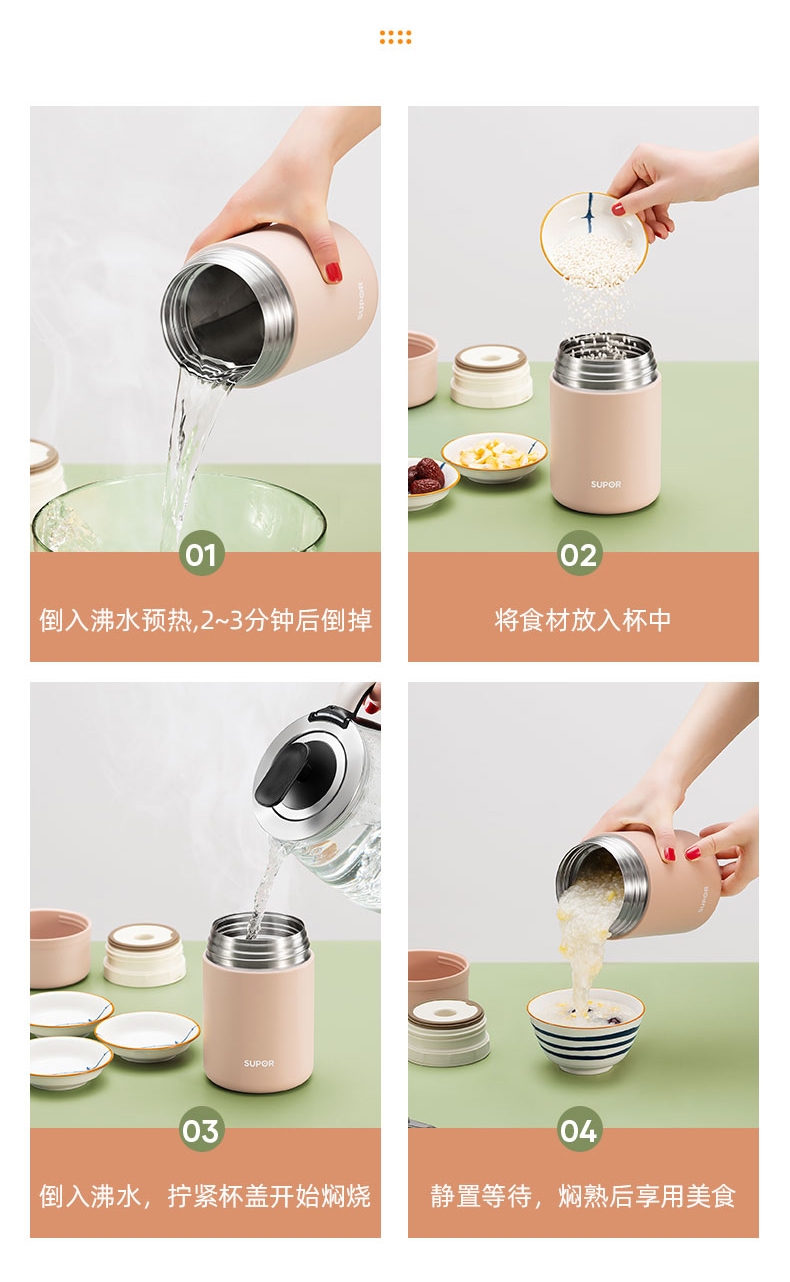 SUPOR

01

倒入沸水预热,2~3分钟后倒掉

SUPOR

02

将食材放入杯中

SUPOR

03

倒入沸水，拧紧杯盖开始焖烧

SUPOR

04

静置等待，焖熟后享用美食