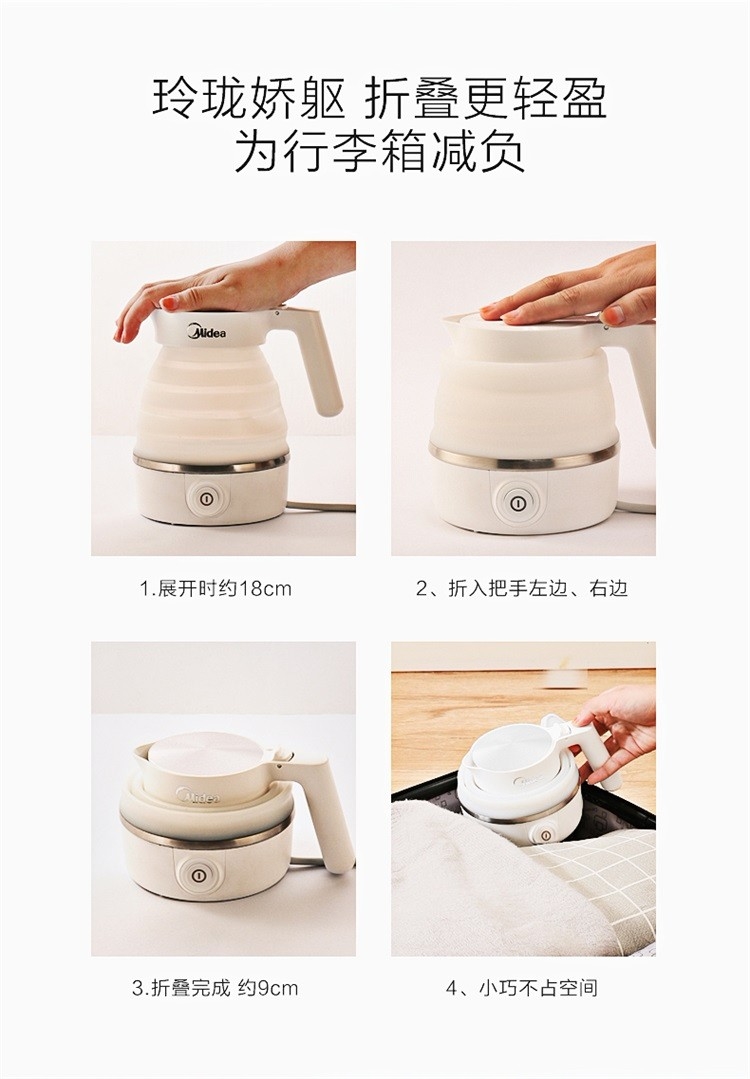 玲珑娇躯 折叠更轻盈
为行李箱减负

Midea

1.展开时约18cm

2、折入把手左边、右边

Midea

3.折叠完成 约9cm

4、小巧不占空间