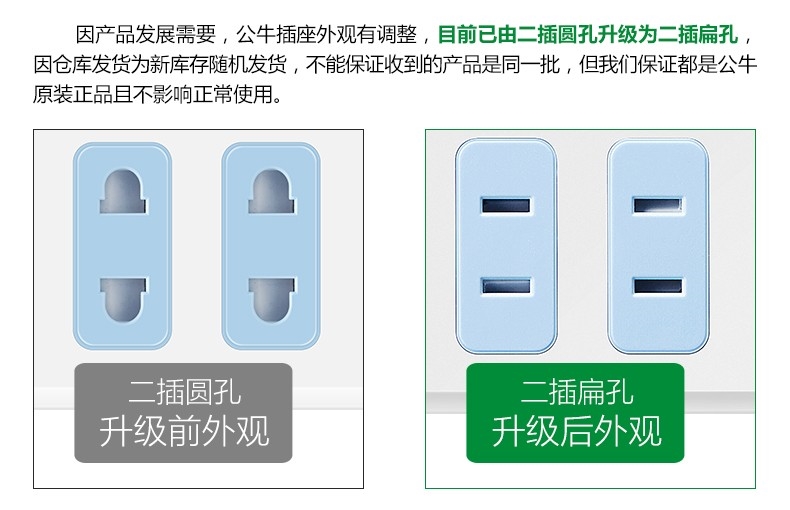 因产品发展需要，公牛插座外观有调整，目前已由二插圆孔升级为二插扁孔，因仓库发货为新库存随机发货，不能保证收到的产品是同一批，但我们保证都是公牛原装正品且不影响正常使用。

二插圆孔
升级前外观

二插扁孔
升级后外观