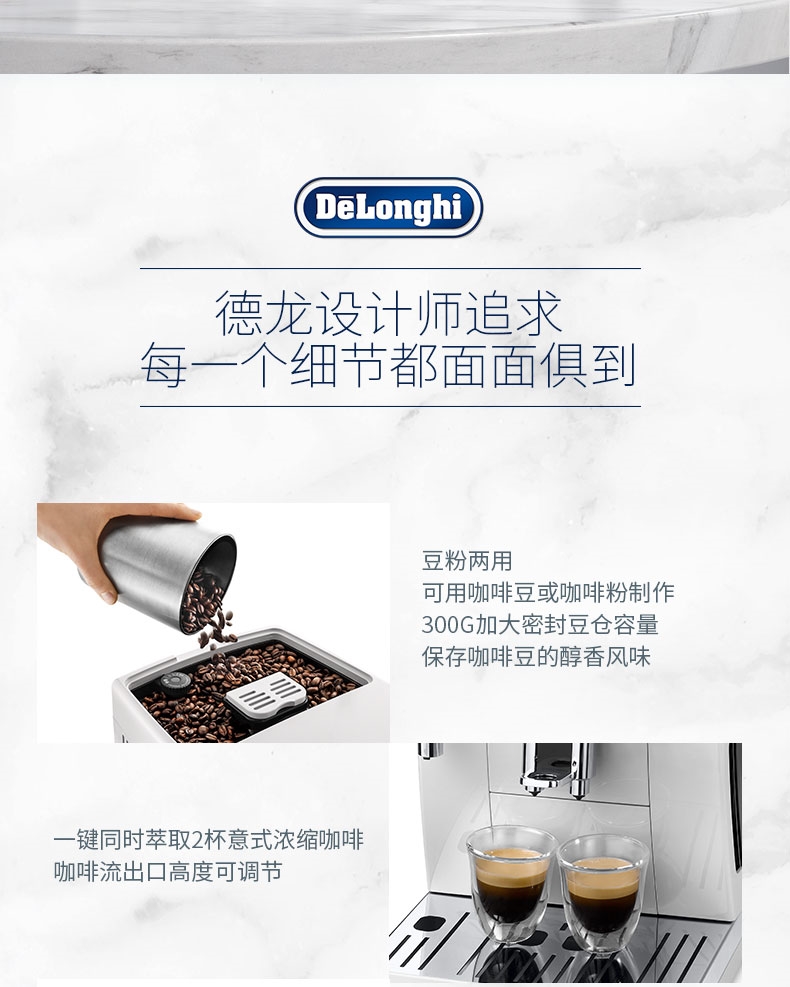 DēLonghi

德龙设计师追求
每一个细节都面面俱到

豆粉两用
可用咖啡豆或咖啡粉制作
300G加大密封豆仓容量
保存咖啡豆的醇香风味

一键同时萃取2杯意式浓缩咖啡
咖啡流出口高度可调节