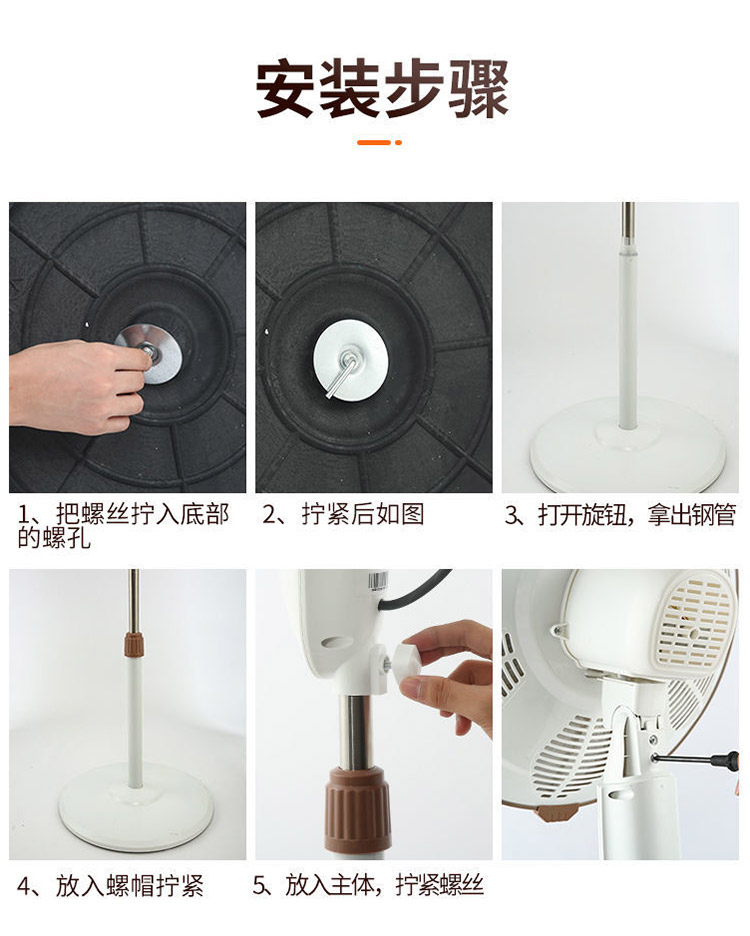 安装步骤

1、把螺丝拧入底部的螺孔

2、拧紧后如图

3、打开旋钮，拿出钢管

4、放入螺帽拧紧

5、放入主体，拧紧螺丝