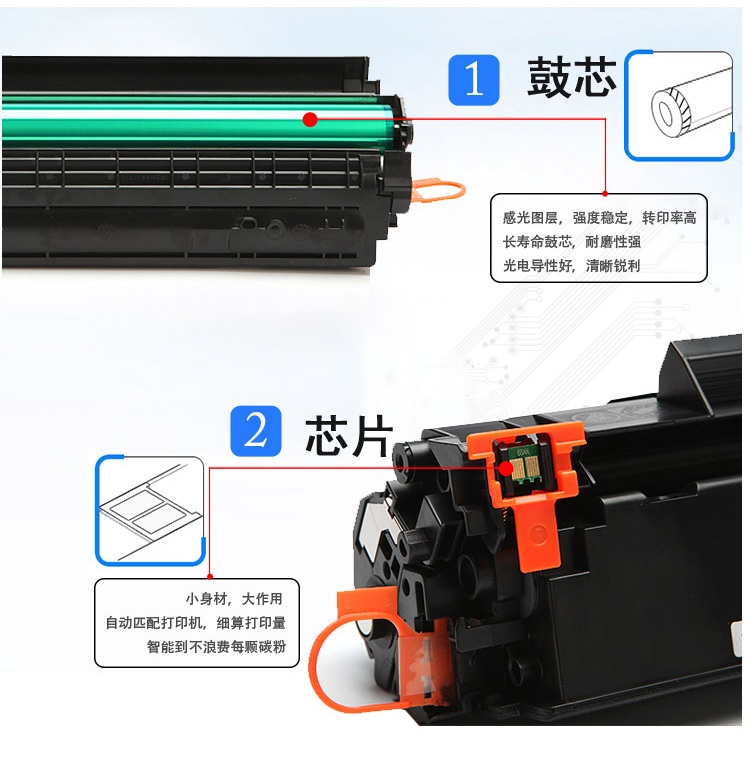 1 鼓芯

感光图层，强度稳定，转印率高
长寿命鼓芯，耐磨性强
光电导性好，清晰锐利

2 芯片

小身材，大作用
自动匹配打印机，细算打印量
智能到不浪费每颗碳粉