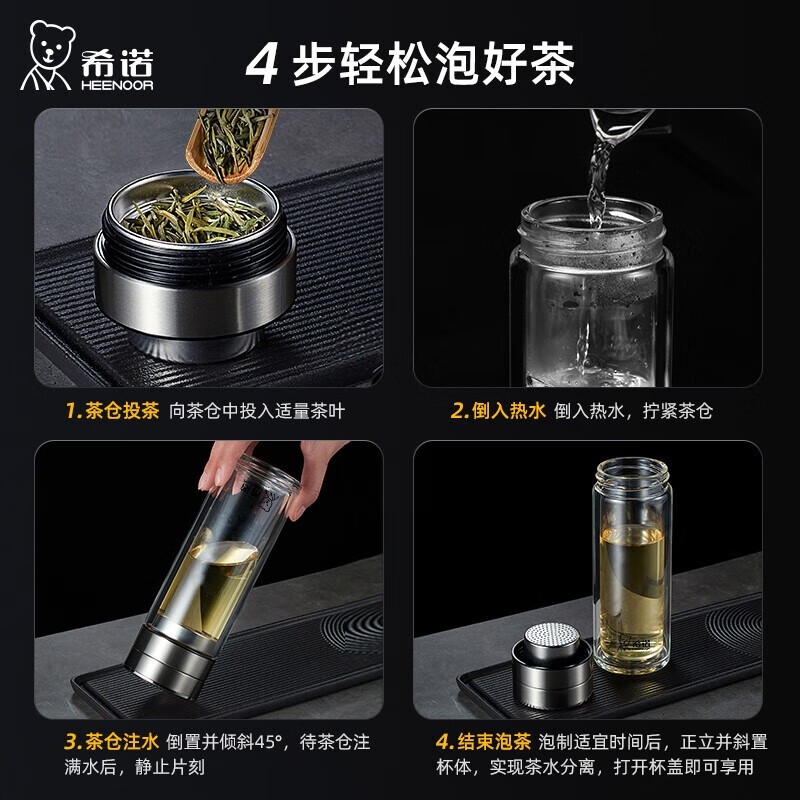 希诺
HEENOOR

4 步轻松泡好茶

1.茶仓投茶 向茶仓中投入适量茶叶

2.倒入热水 倒入热水，拧紧茶仓

3.茶仓注水 倒置并倾斜45°，待茶仓注满水后，静止片刻

4.结束泡茶 泡制适宜时间后，正立并斜置杯体，实现茶水分离，打开杯盖即可享用