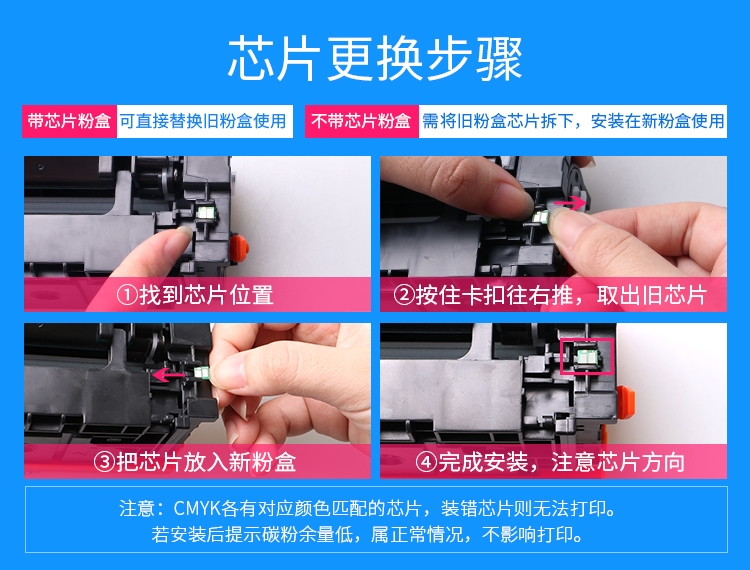 芯片更换步骤

带芯片粉盒 可直接替换旧粉盒使用

不带芯片粉盒 需将旧粉盒芯片拆下，安装在新粉盒使用

①找到芯片位置

②按住卡扣往右推，取出旧芯片

③把芯片放入新粉盒

④完成安装，注意芯片方向

注意：CMYK各有对应颜色匹配的芯片，装错芯片则无法打印。
若安装后提示碳粉余量低，属正常情况，不影响打印。