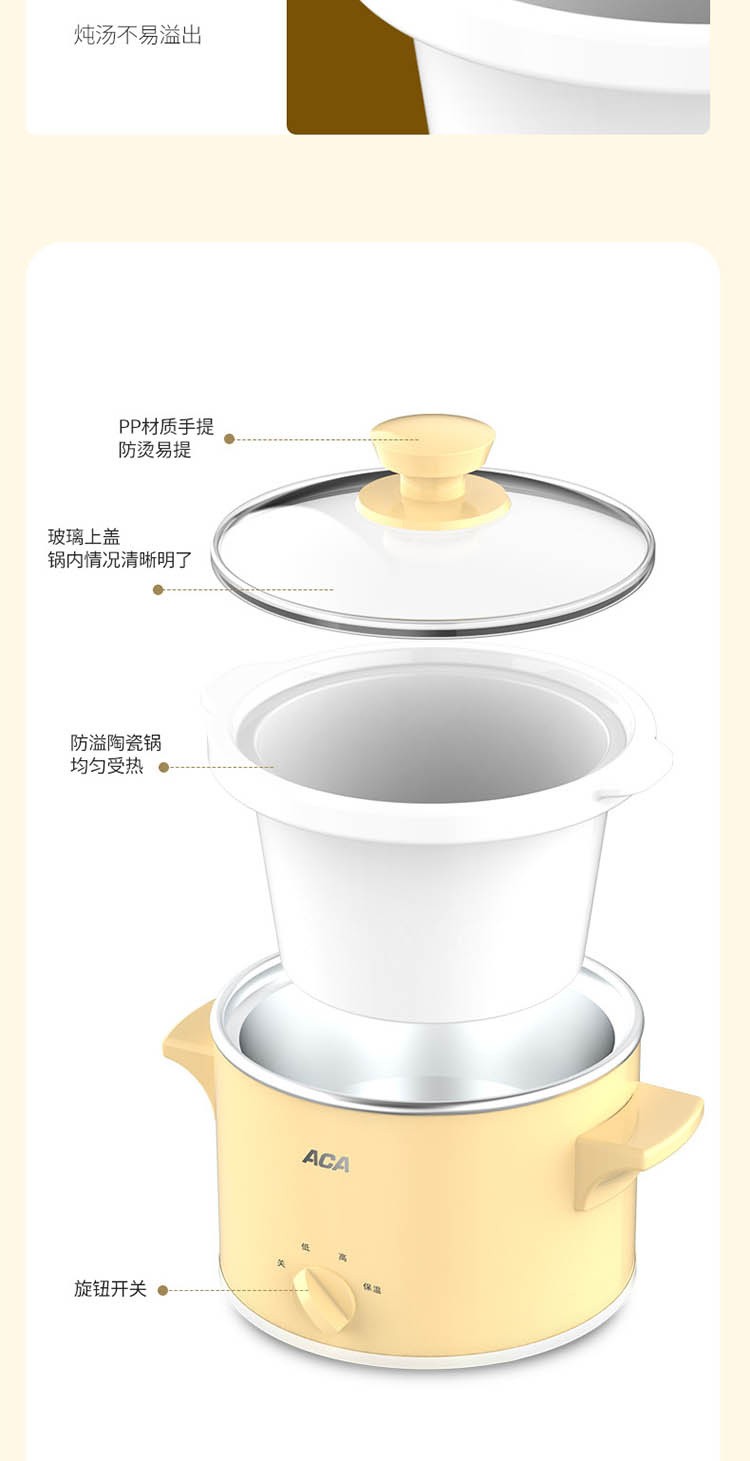 炖汤不易溢出

PP材质手提
防烫易提

玻璃上盖
锅内情况清晰明了

防溢陶瓷锅
均匀受热

ACA

关 低 高 保温

旋钮开关