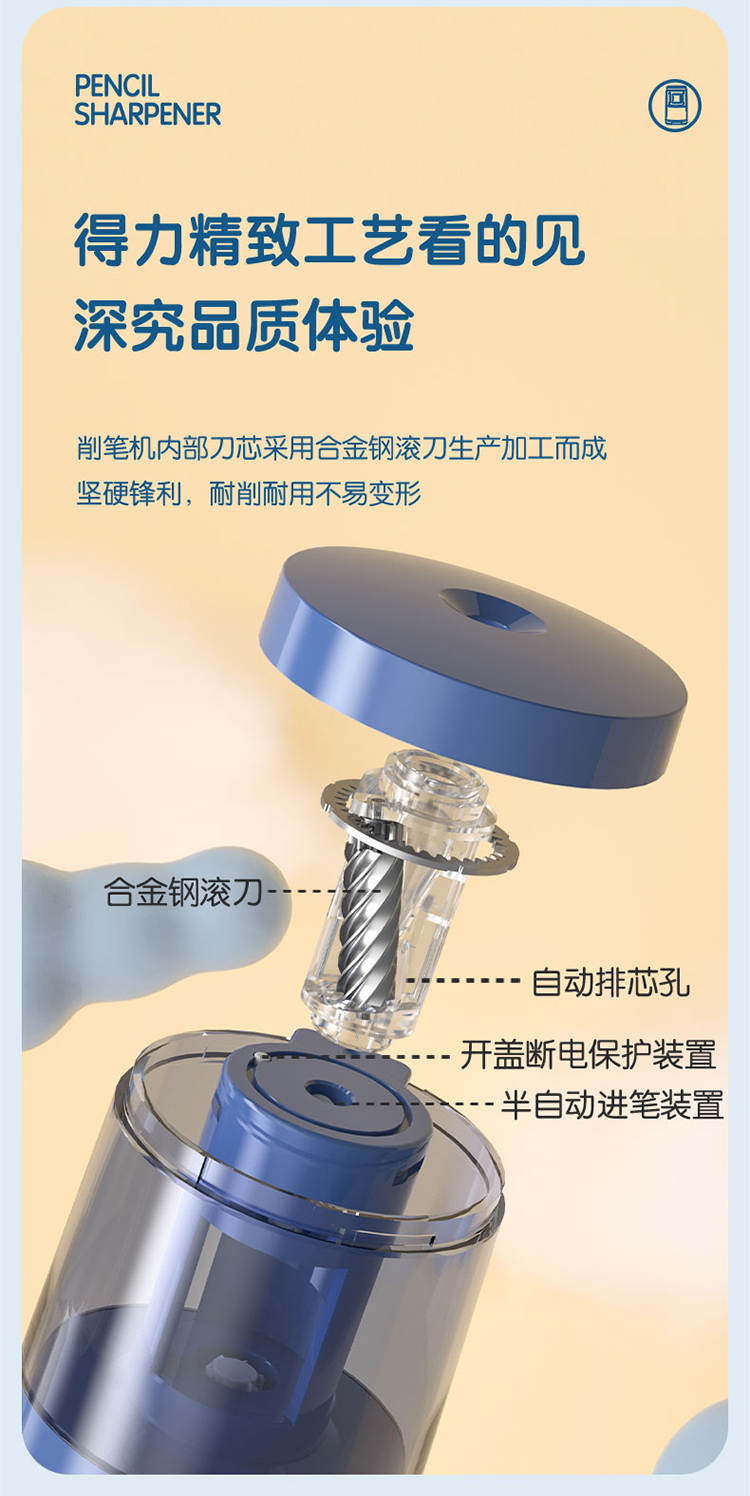 PENCIL SHARPENER

得力精致工艺看的见
深究品质体验

削笔机内部刀芯采用合金钢滚刀生产加工而成
坚硬锋利，耐削耐用不易变形

合金钢滚刀

自动排芯孔

开盖断电保护装置

半自动进笔装置