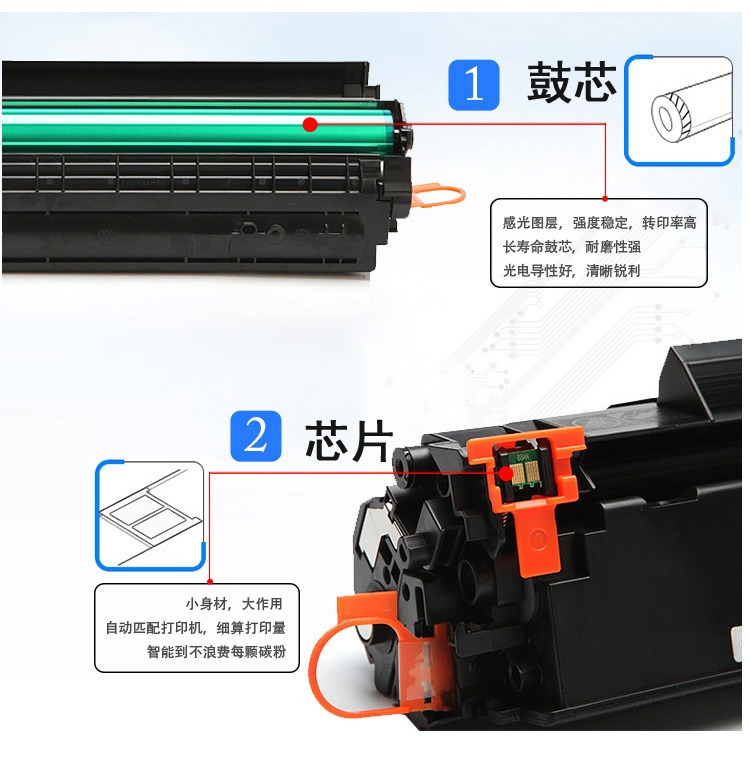 1 鼓芯

感光图层，强度稳定，转印率高
长寿命鼓芯，耐磨性强
光电导性好，清晰锐利

2 芯片

小身材，大作用
自动匹配打印机，细算打印量
智能到不浪费每颗碳粉