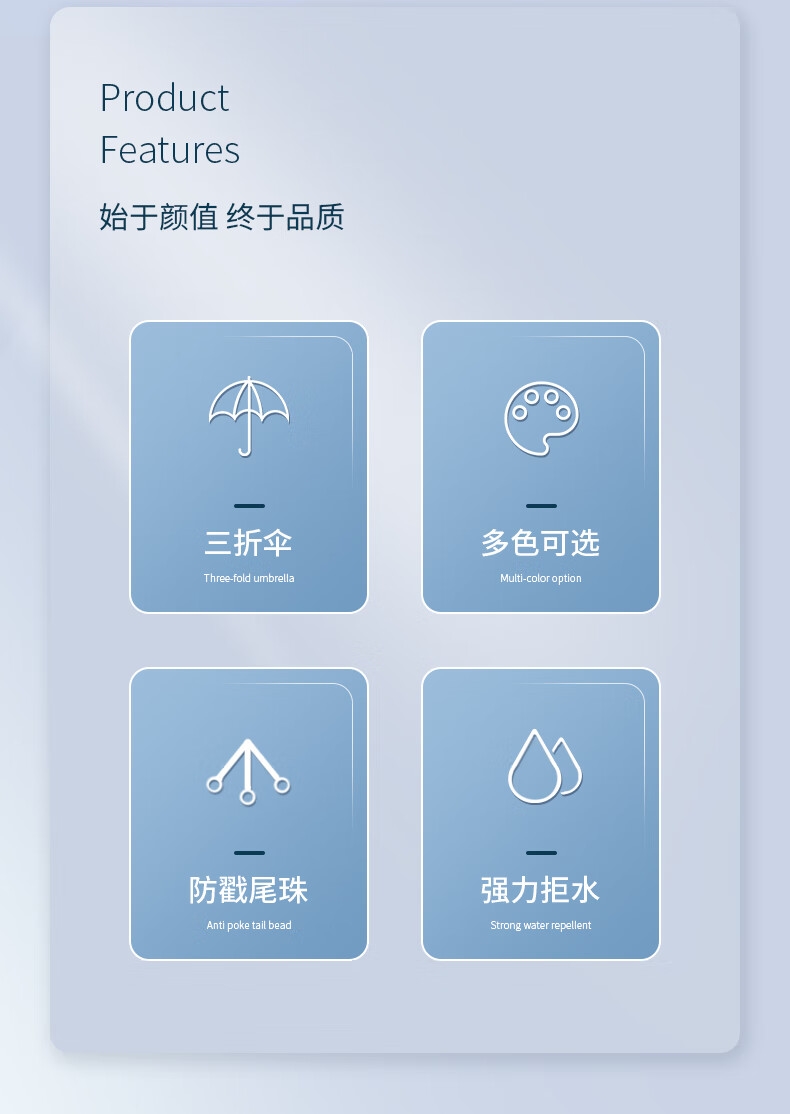 Product
Features

始于颜值 终于品质

三折伞
Three-fold umbrella

多色可选
Multi-color option

防戳尾珠
Anti poke tail bead

强力拒水
Strong water repellent