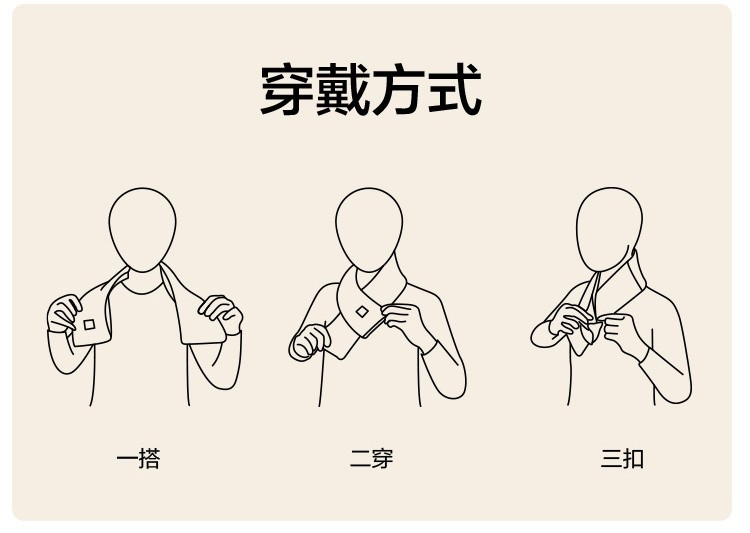 穿戴方式

一搭

二穿

三扣