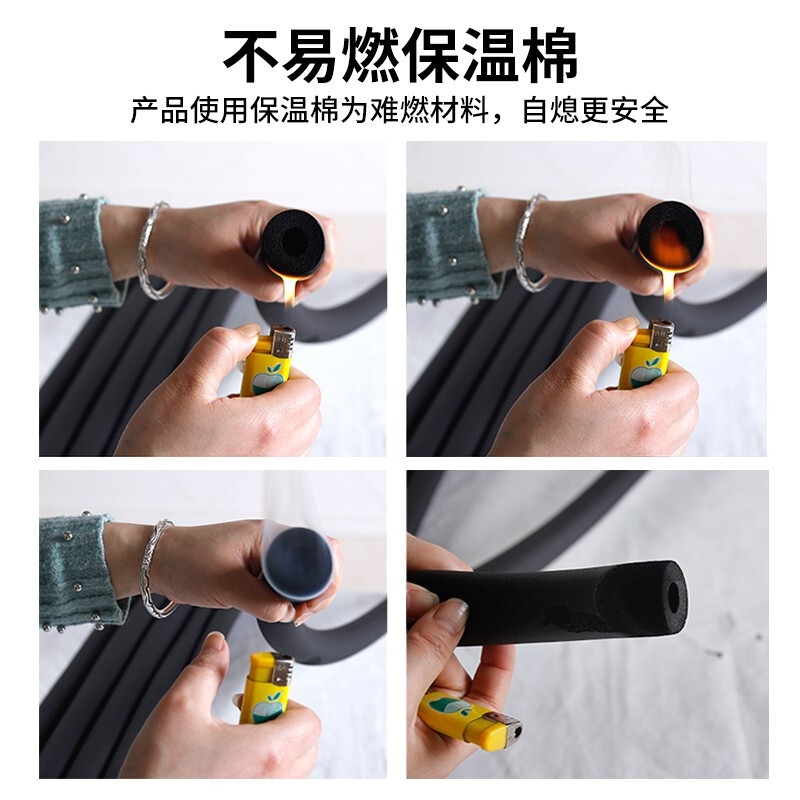 不易燃保温棉

产品使用保温棉为难燃材料，自熄更安全