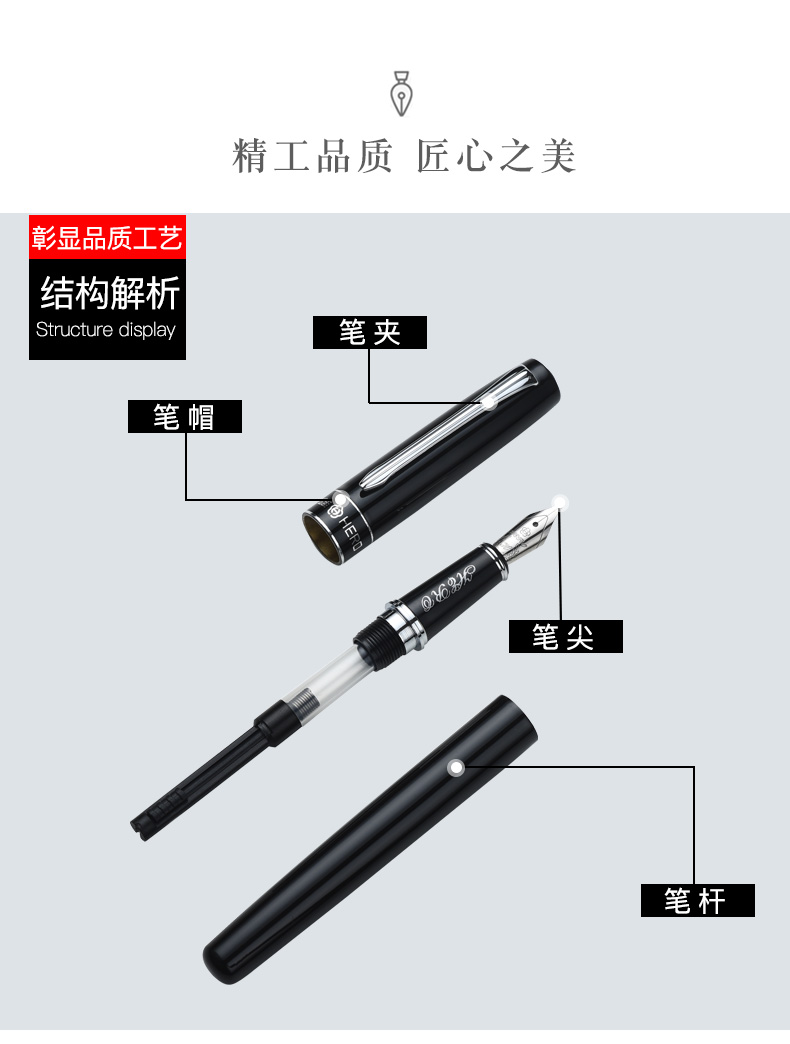 精工品质 匠心之美

彰显品质工艺

结构解析

Structure display

笔夹

笔帽

HERO

HERO

笔尖

笔杆