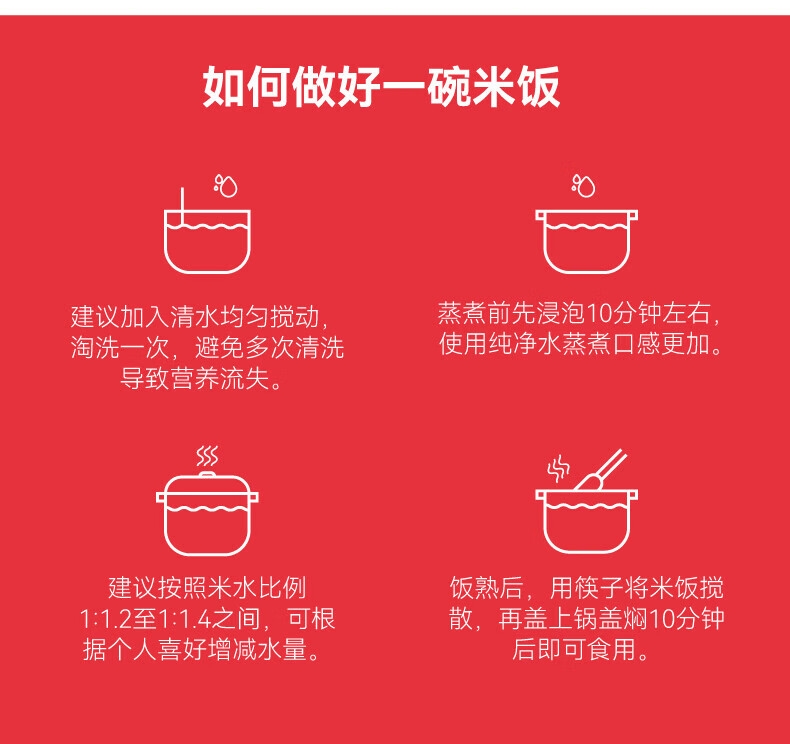 如何做好一碗米饭

建议加入清水均匀搅动，淘洗一次，避免多次清洗导致营养流失。

蒸煮前先浸泡10分钟左右，使用纯净水蒸煮口感更加。

建议按照米水比例1:1.2至1:1.4之间，可根据个人喜好增减水量。

饭熟后，用筷子将米饭搅散，再盖上锅盖焖10分钟后即可食用。