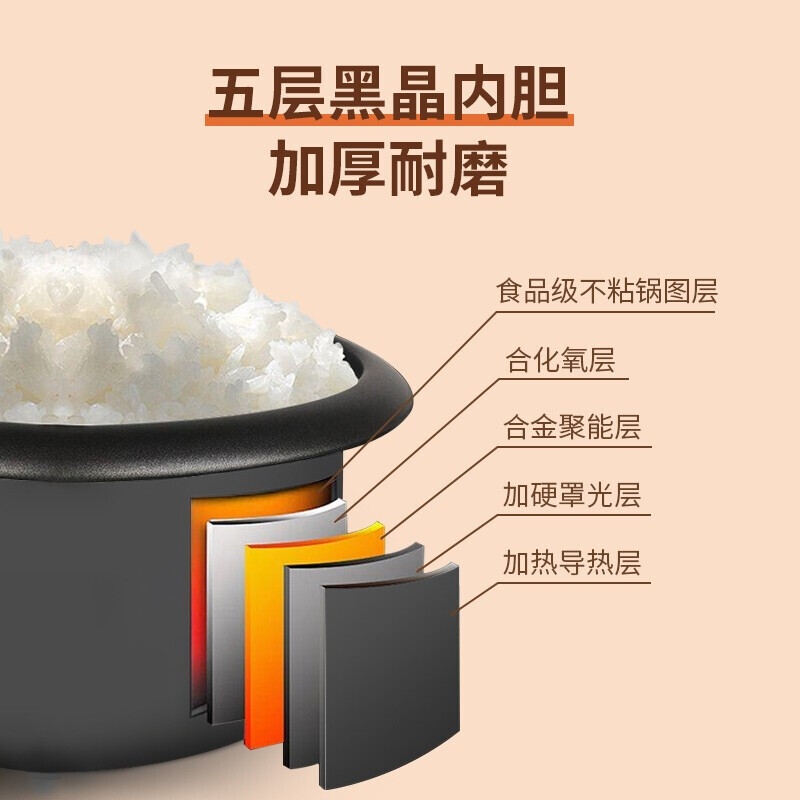 五层黑晶内胆
加厚耐磨

食品级不粘锅图层

合化氧层

合金聚能层

加硬罩光层

加热导热层