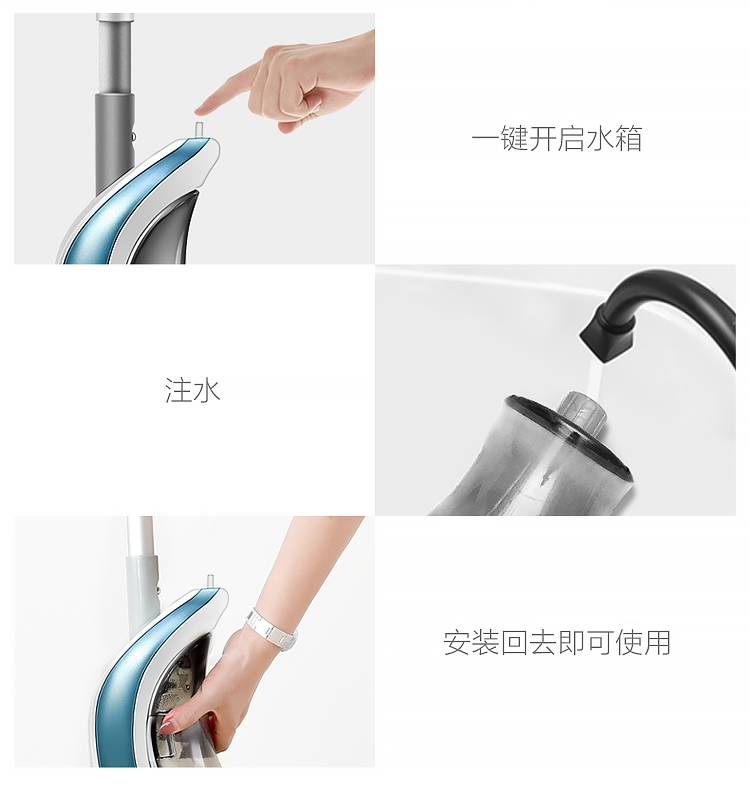 一键开启水箱

注水

安装回去即可使用