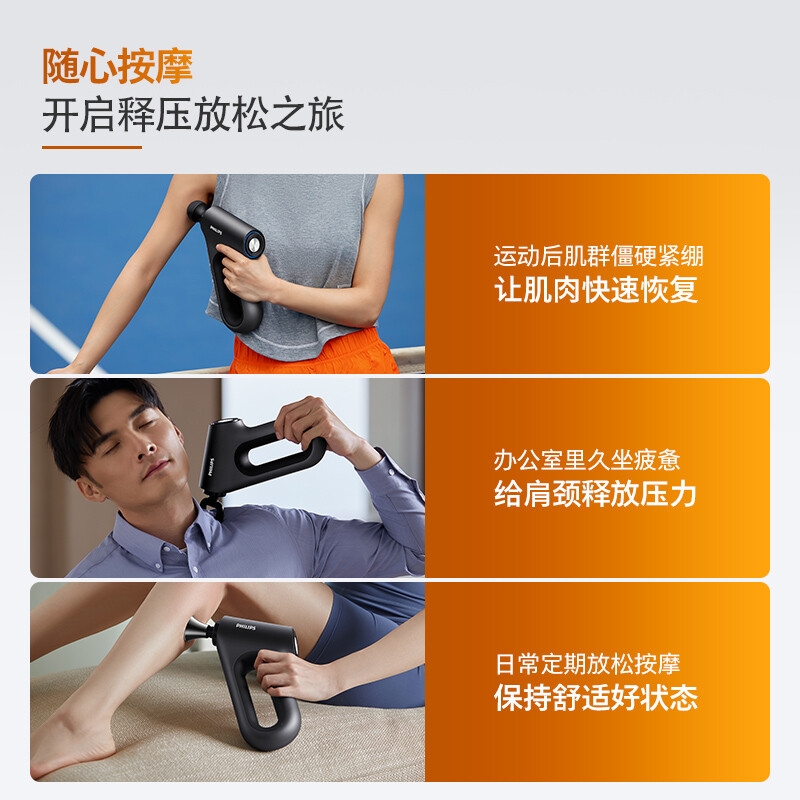 随心按摩
开启释压放松之旅

PHILIPS

运动后肌群僵硬紧绷
让肌肉快速恢复

PHILIPS

办公室里久坐疲惫
给肩颈释放压力

PHILIPS

日常定期放松按摩
保持舒适好状态